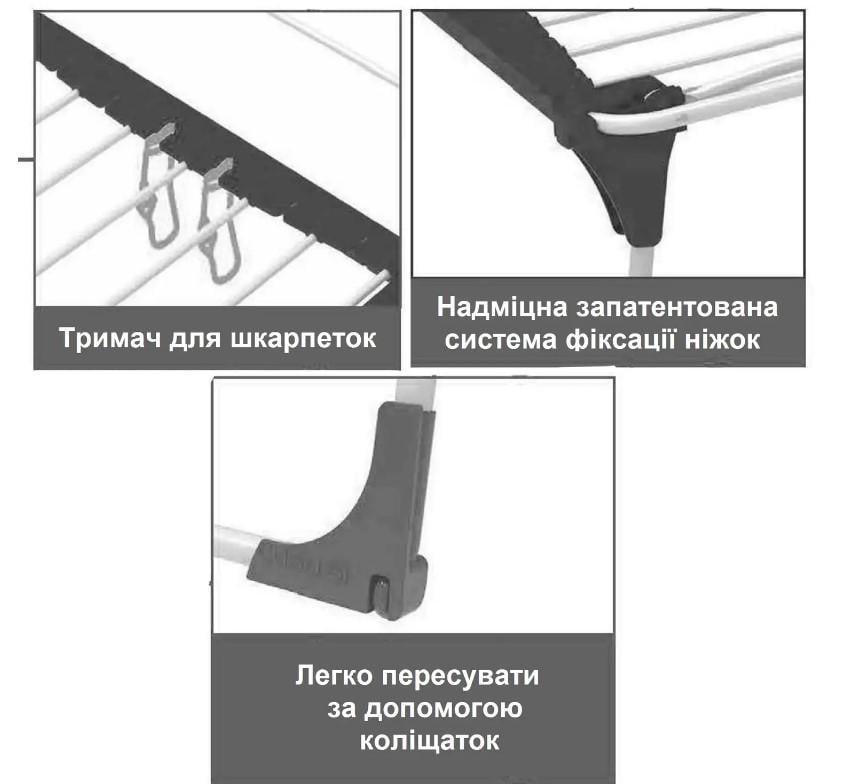 Тримач для шкарпеток

Надміцна запатентована система фіксації ніжок

Легко пересувати за допомогою коліщаток