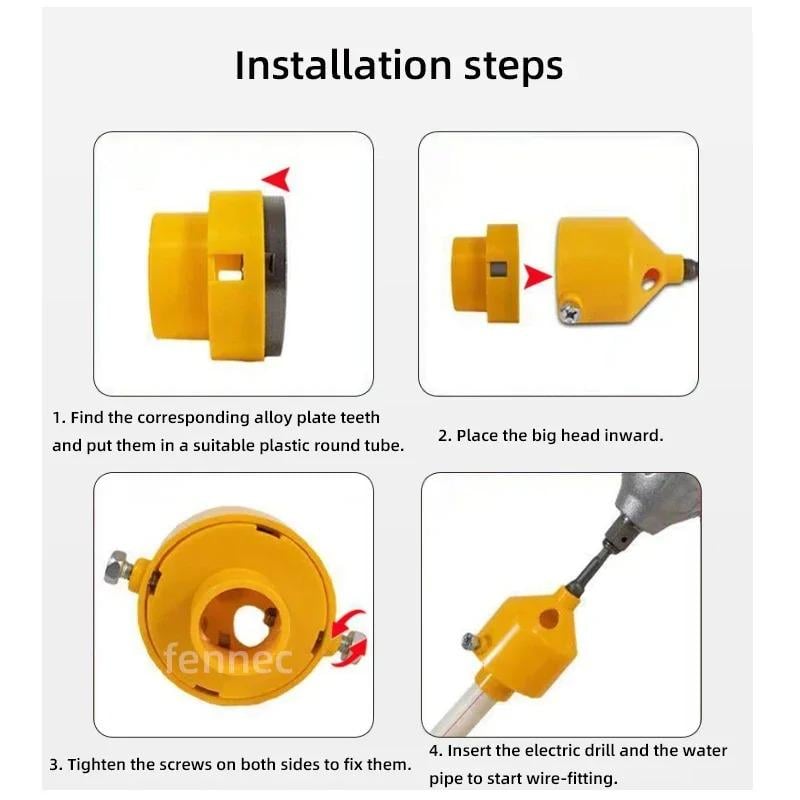 Installation steps

1. Find the corresponding alloy plate teeth and put them in a suitable plastic round tube.

2. Place the big head inward.

fennec

3. Tighten the screws on both sides to fix them.

4. Insert the electric drill and the water pipe to start wire-fitting.