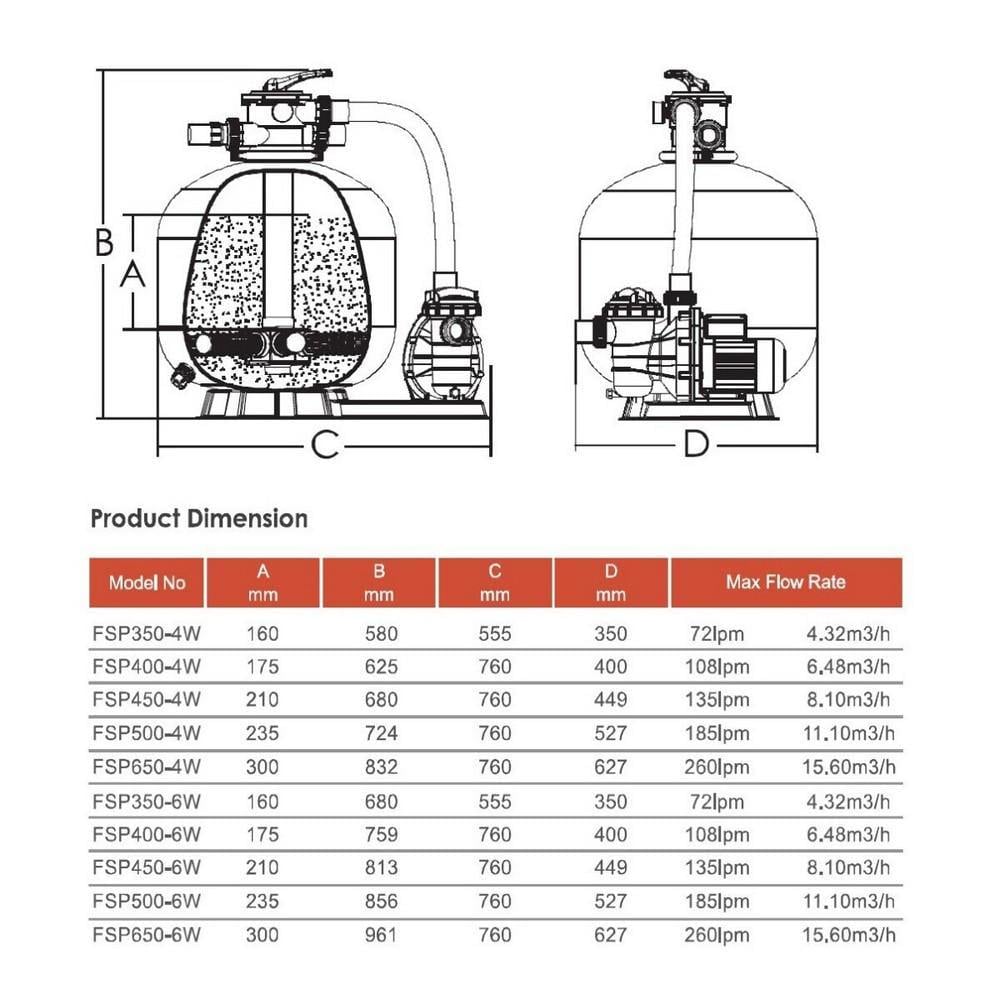 B

A

C

D

Product Dimension

| Model No | A mm | B mm | C mm | D mm | Max Flow Rate | |
|---|---|---|---|---|---|---|
| FSP350-4W | 160 | 580 | 555 | 350 | 72lpm | 4.32m3/h |
| FSP400-4W | 175 | 625 | 760 | 400 | 108lpm | 6.48m3/h |
| FSP450-4W | 210 | 680 | 760 | 449 | 135lpm | 8.10m3/h |
| FSP500-4W | 235 | 724 | 760 | 527 | 185lpm | 11.10m3/h |
| FSP650-4W | 300 | 832 | 760 | 627 | 260lpm | 15.60m3/h |
| FSP350-6W | 160 | 680 | 555 | 350 | 72lpm | 4.32m3/h |
| FSP400-6W | 175 | 759 | 760 | 400 | 108lpm | 6.48m3/h |
| FSP450-6W | 210 | 813 | 760 | 449 | 135lpm | 8.10m3/h |
| FSP500-6W | 235 | 856 | 760 | 527 | 185lpm | 11.10m3/h |
| FSP650-6W | 300 | 961 | 760 | 627 | 260lpm | 15.60m3/h |