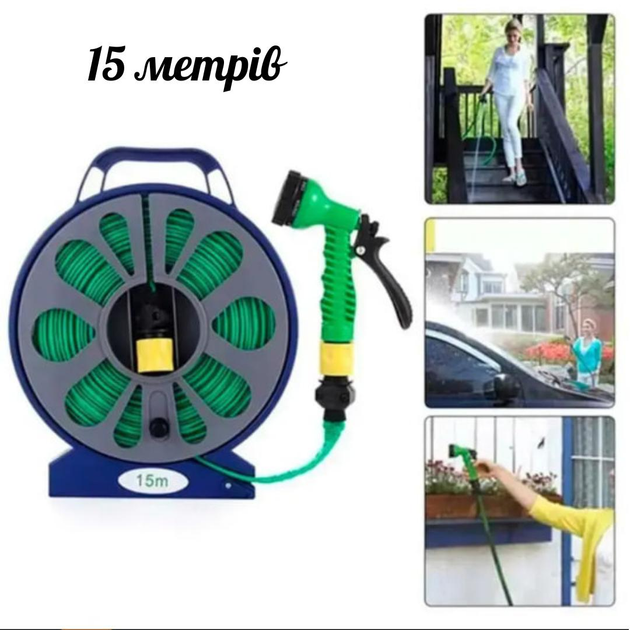 15 метрів

15m