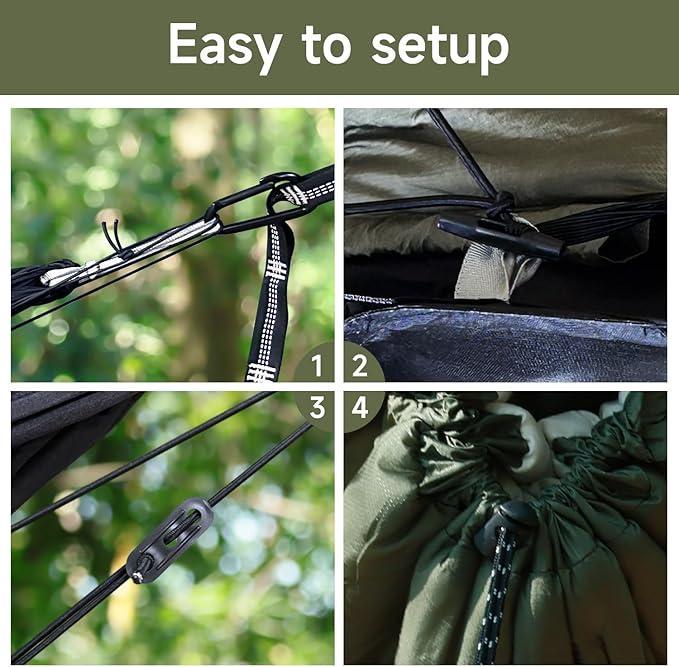 Easy to setup

1

2

3

4