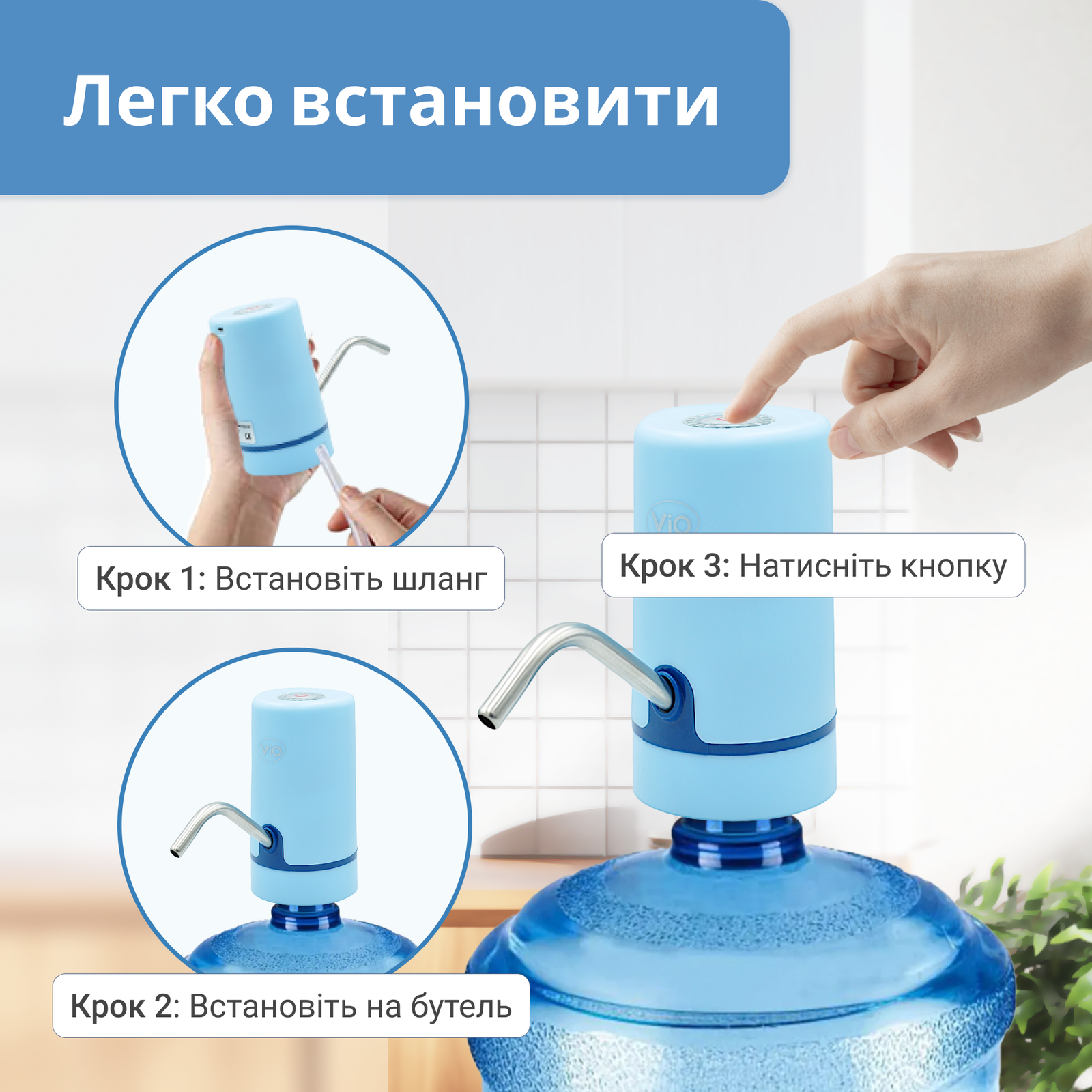 Легко встановити

Крок 1: Встановіть шланг

ViO

Крок 3: Натисніть кнопку

ViO

Крок 2: Встановіть на бутель