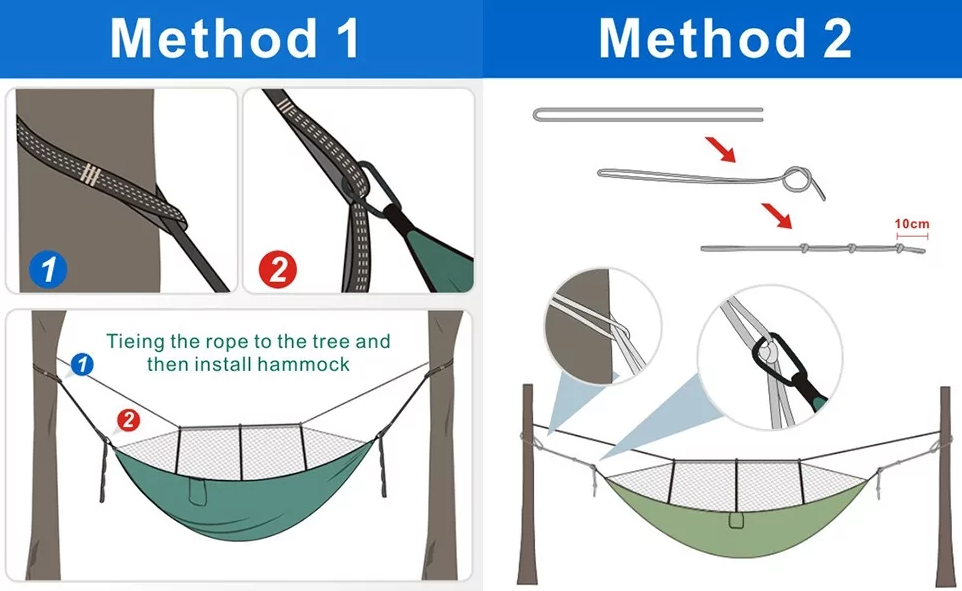 Method 1

1

2

Tieing the rope to the tree and then install hammock

1

2

Method 2

10cm