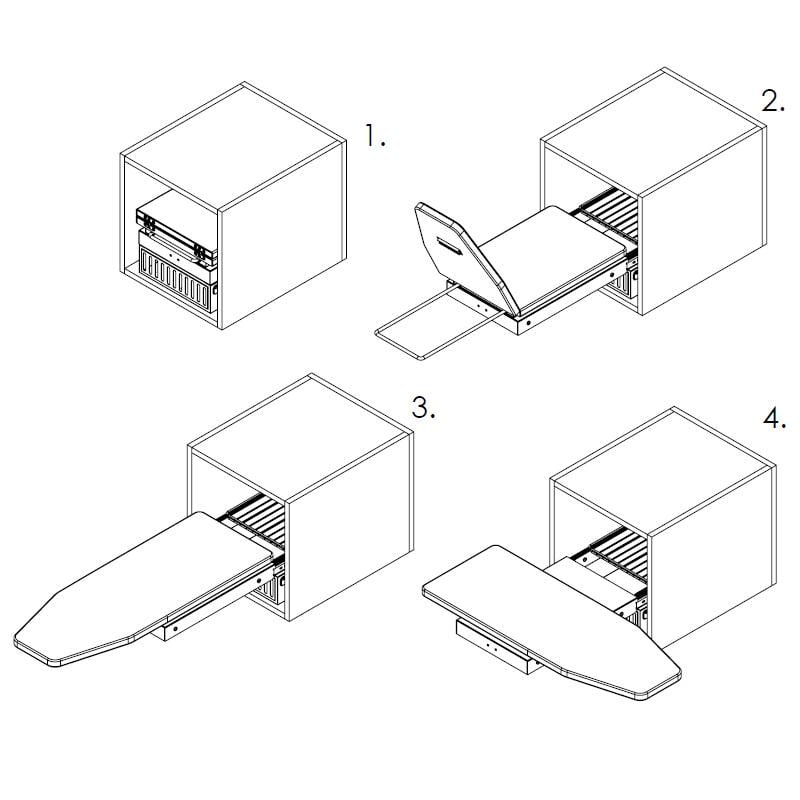 1.

2.

3.

4.