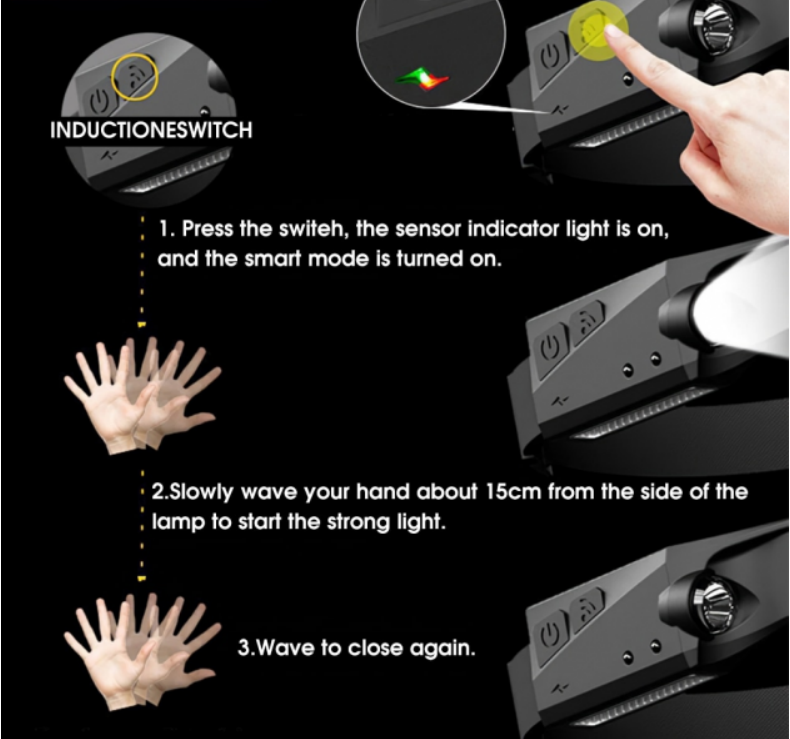 INDUCTIONESWITCH

1. Press the switeh, the sensor indicator light is on, and the smart mode is turned on.

2.Slowly wave your hand about 15cm from the side of the lamp to start the strong light.

3.Wave to close again.