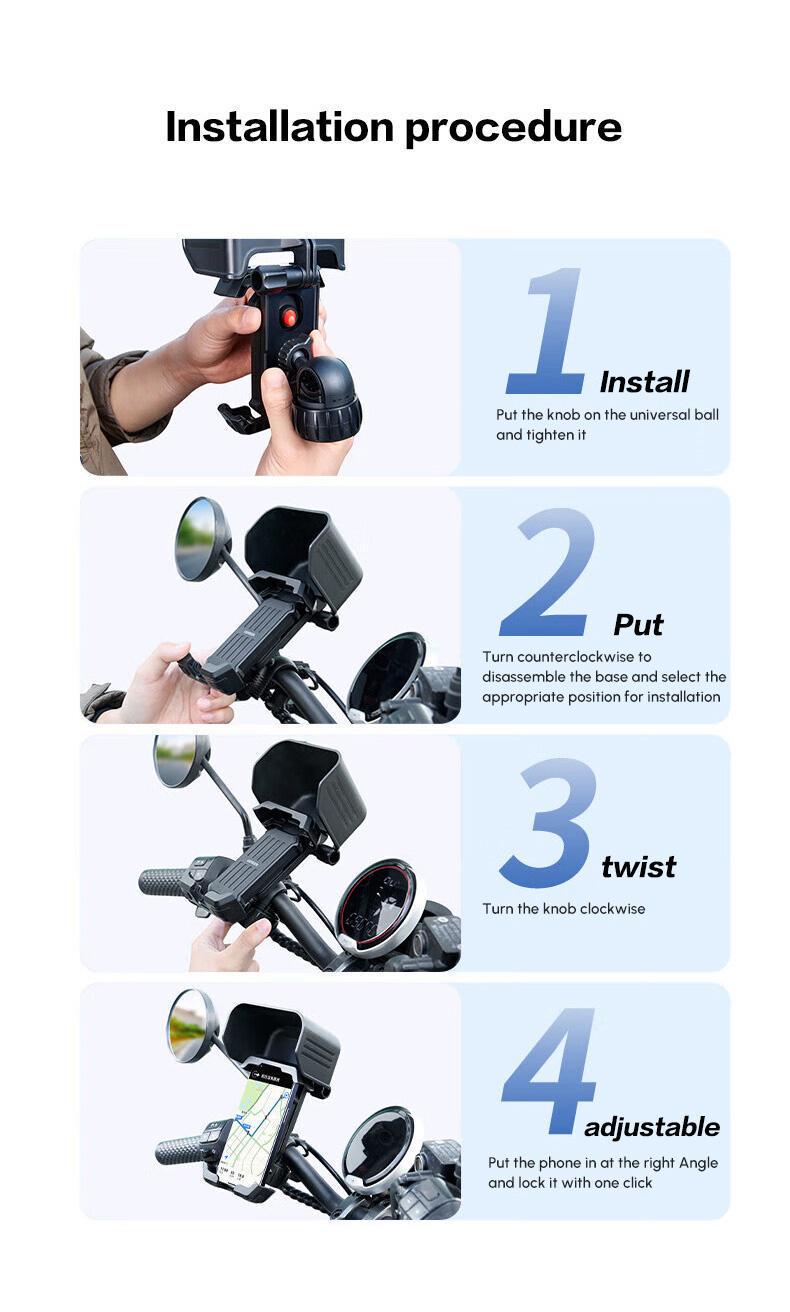 Installation procedure

1 Install
Put the knob on the universal ball and tighten it

2 Put
Turn counterclockwise to disassemble the base and select the appropriate position for installation

3 twist
Turn the knob clockwise

4 adjustable
Put the phone in at the right Angle and lock it with one click