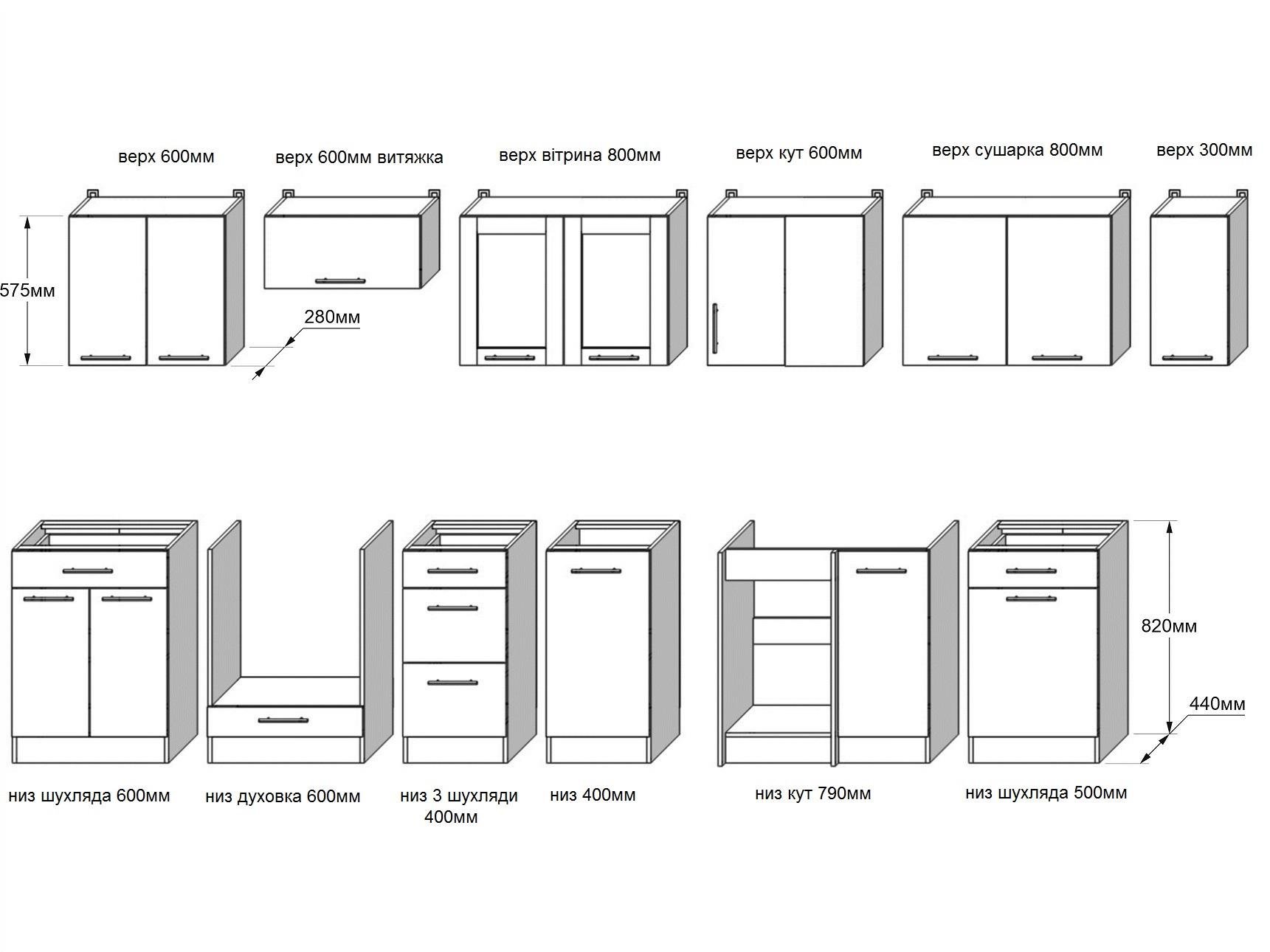 верх 600мм

верх 600мм витяжка

верх вітрина 800мм

верх кут 600мм

верх сушарка 800мм

верх 300мм

575мм

280мм

820мм

440мм

низ шухляда 600мм

низ духовка 600мм

низ 3 шухляди 400мм

низ 400мм

низ кут 790мм

низ шухляда 500мм