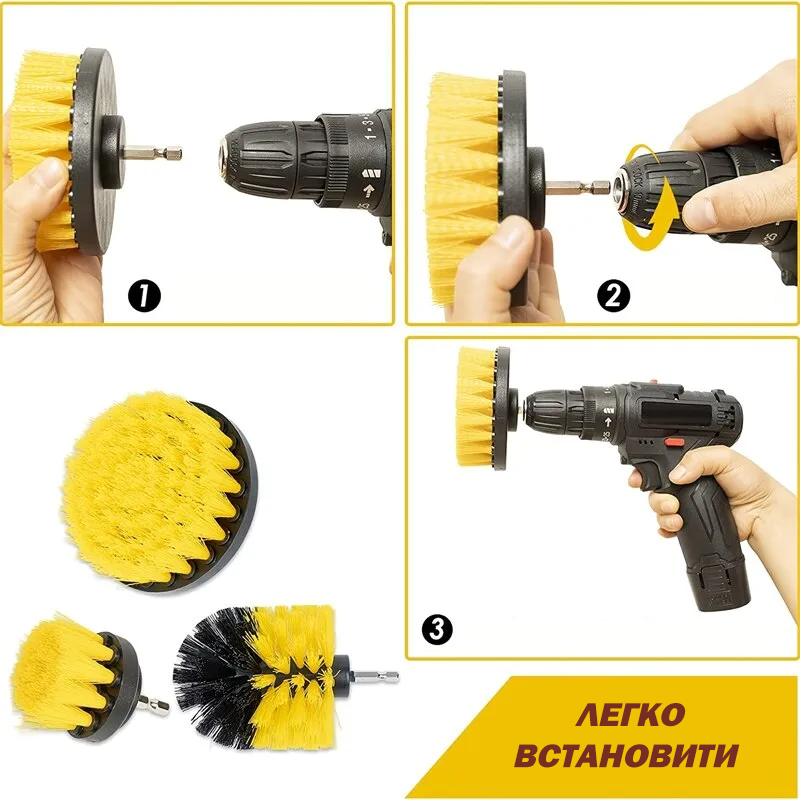 1

2

3

ЛЕГКО ВСТАНОВИТИ