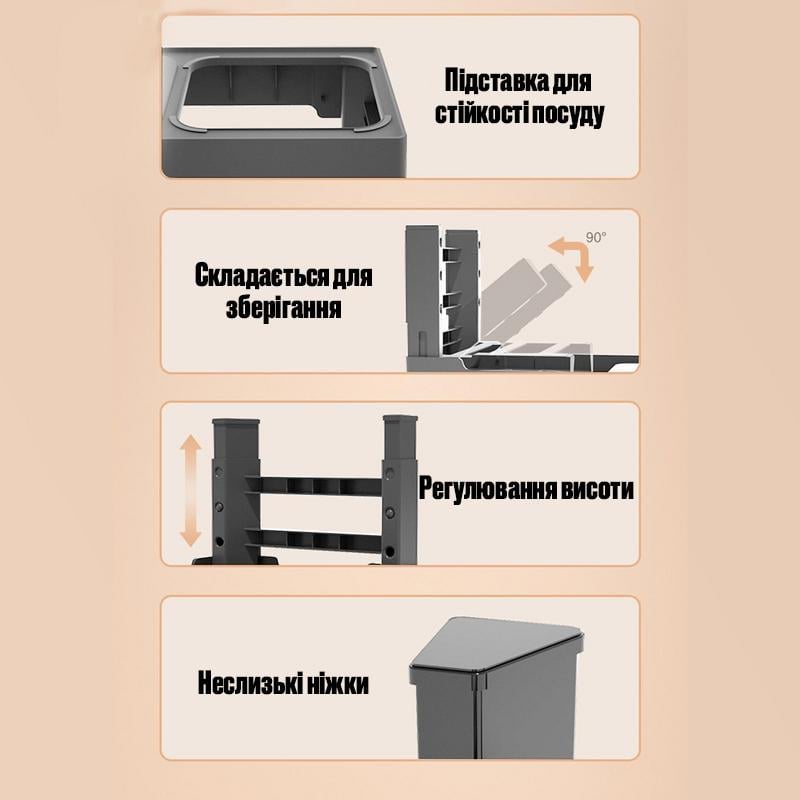 Підставка для стійкості посуду

Складається для зберігання

90°

Регулювання висоти

Неслизькі ніжки