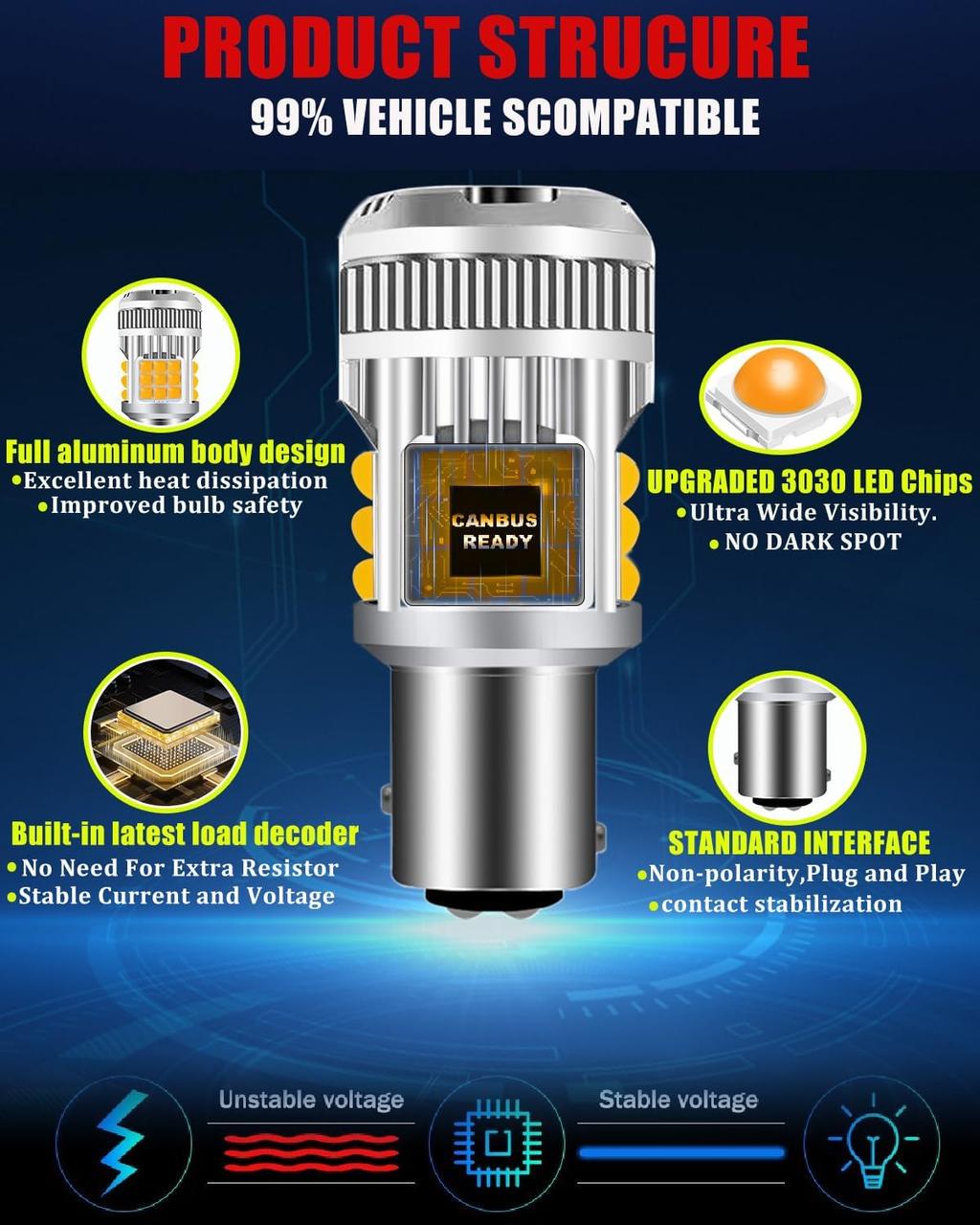 PRODUCT STRUCURE
99% VEHICLE SCOMPATIBLE

Full aluminum body design
•Excellent heat dissipation
•Improved bulb safety

CANBUS READY

UPGRADED 3030 LED Chips
•Ultra Wide Visibility.
•NO DARK SPOT

Built-in latest load decoder
•No Need For Extra Resistor
•Stable Current and Voltage

STANDARD INTERFACE
•Non-polarity,Plug and Play
•contact stabilization

Unstable voltage
Stable voltage