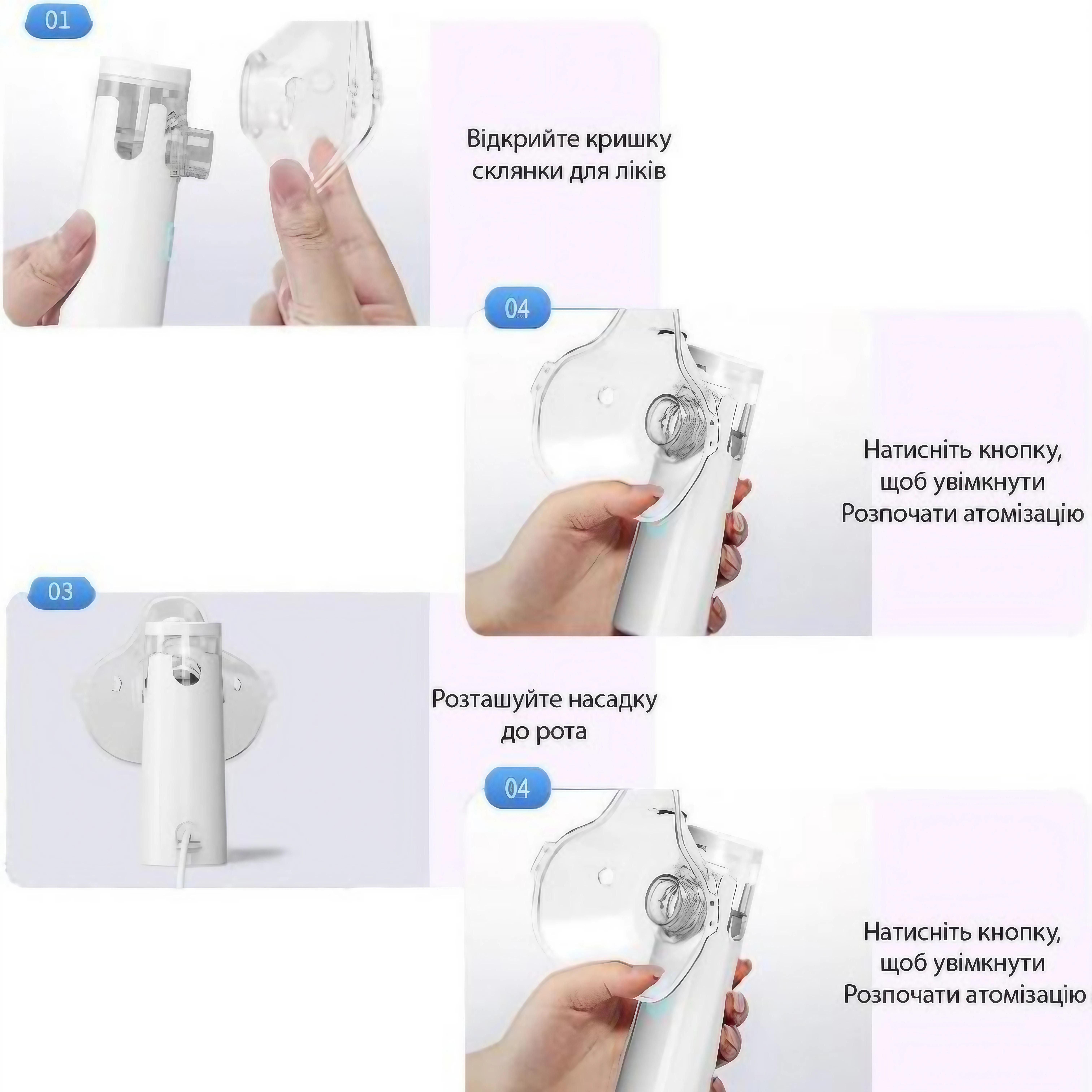 01

Відкрийте кришку склянки для ліків

04

Натисніть кнопку, щоб увімкнути Розпочати атомізацію

03

Розташуйте насадку до рота

04

Натисніть кнопку, щоб увімкнути Розпочати атомізацію