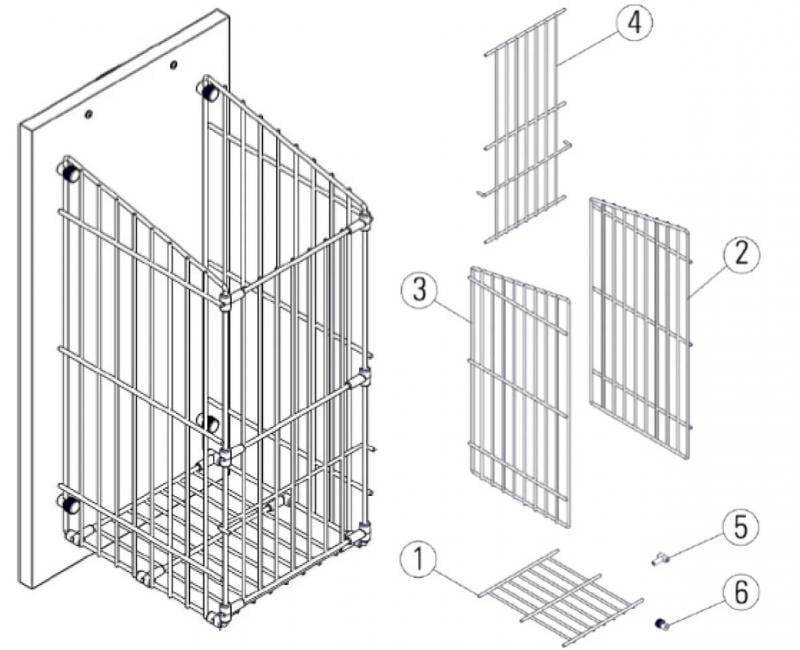 4
2
3
5
1
6