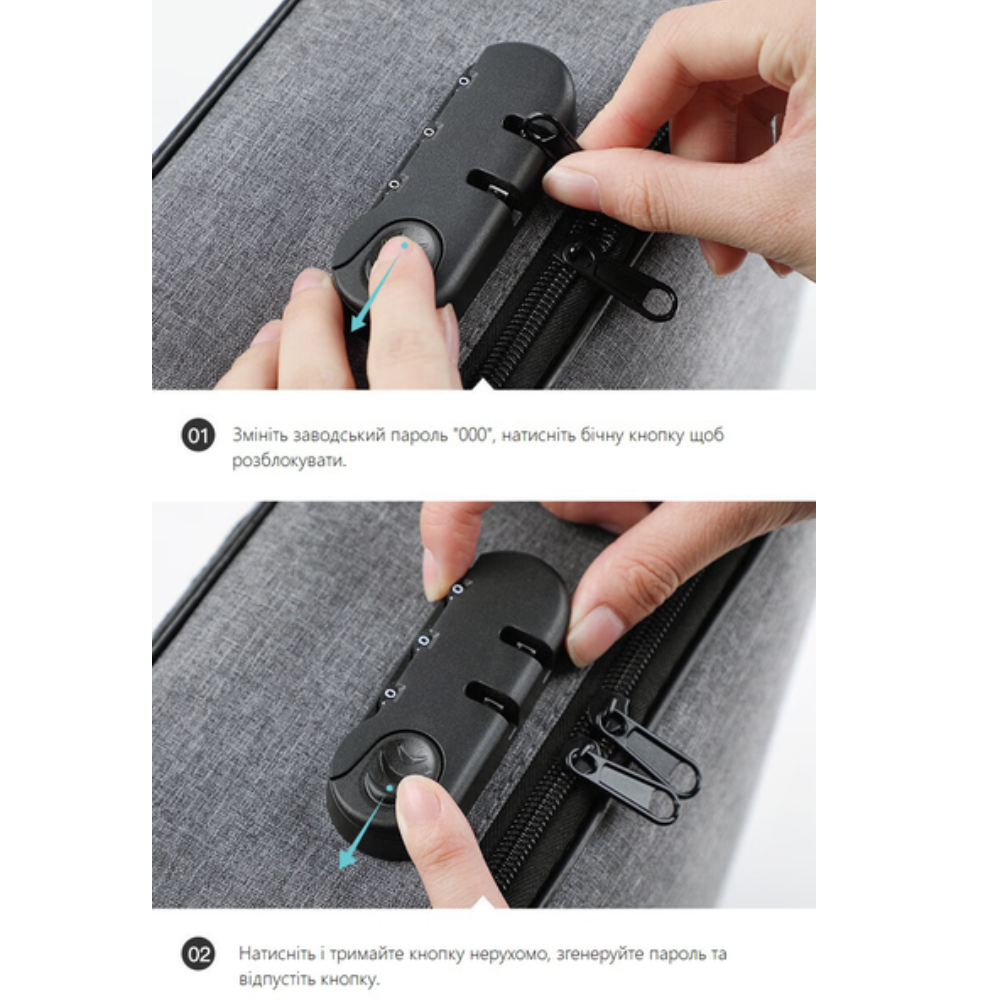 01 Змініть заводський пароль "000", натисніть бічну кнопку щоб розблокувати.

02 Натисніть і тримайте кнопку нерухомо, згенеруйте пароль та відпустіть кнопку.