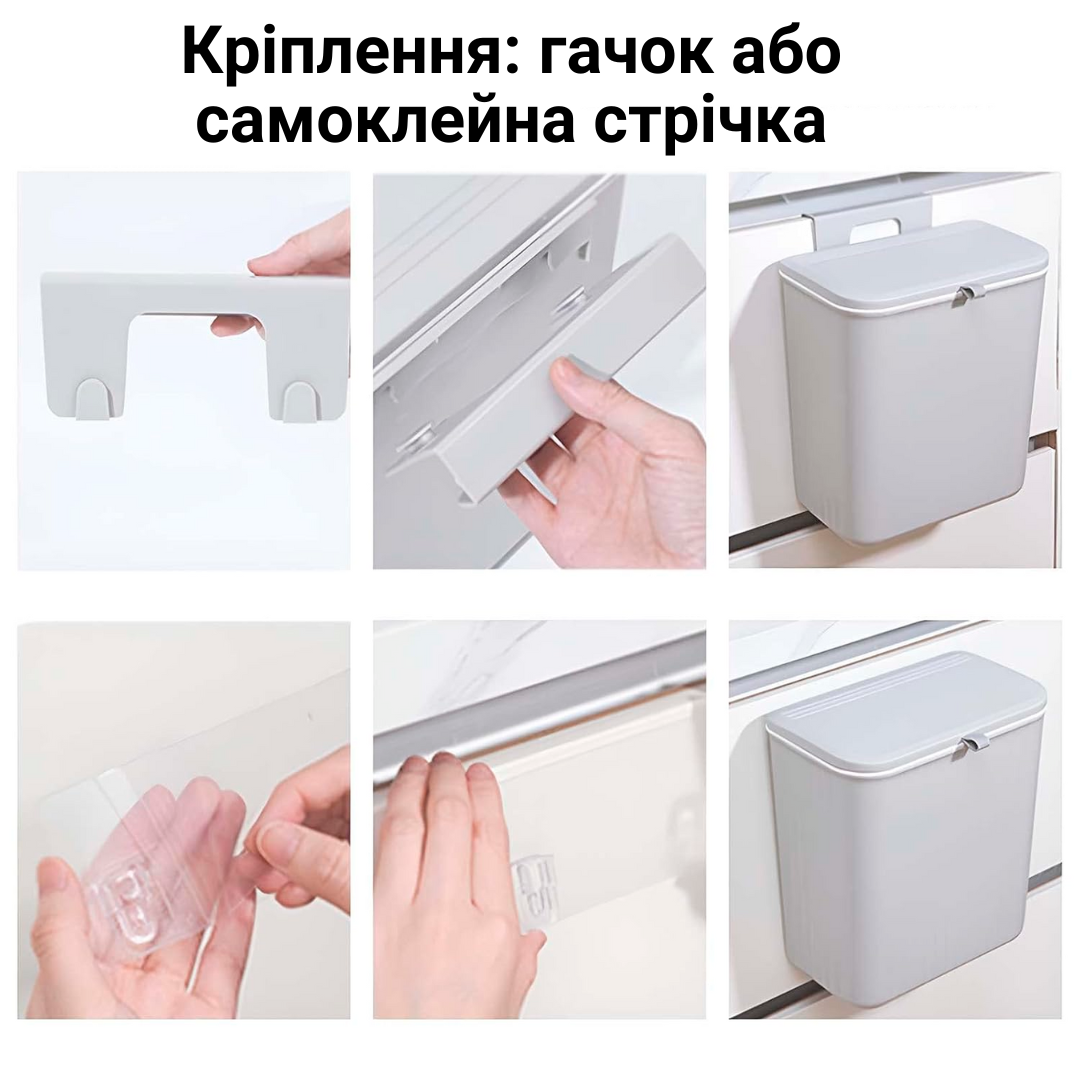 Кріплення: гачок або самоклейна стрічка