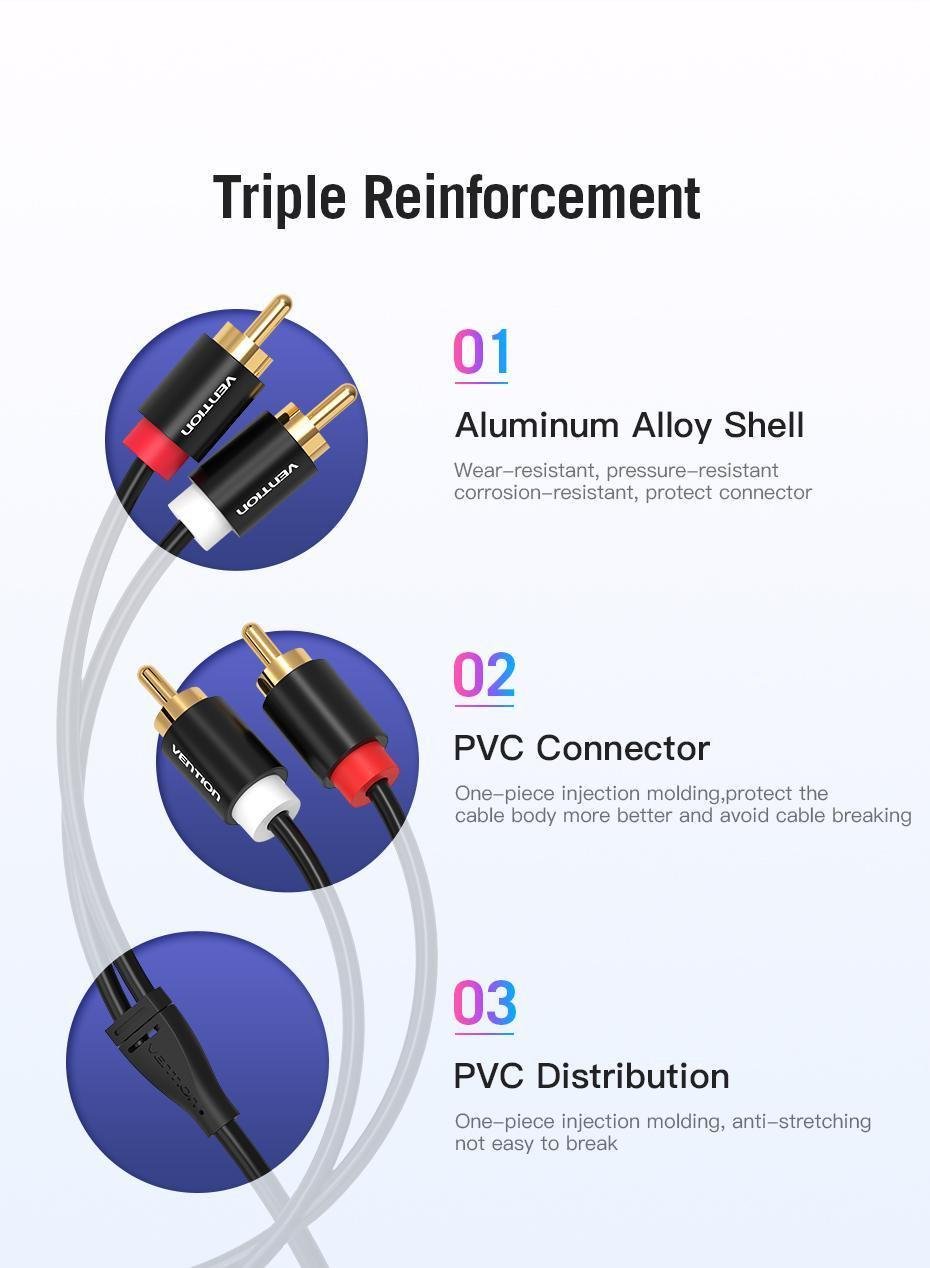 Triple Reinforcement

VENTION

VENTION

01

Aluminum Alloy Shell

Wear-resistant, pressure-resistant corrosion-resistant, protect connector

VENTION

02

PVC Connector

One-piece injection molding,protect the cable body more better and avoid cable breaking

VENTION

03

PVC Distribution

One-piece injection molding, anti-stretching not easy to break