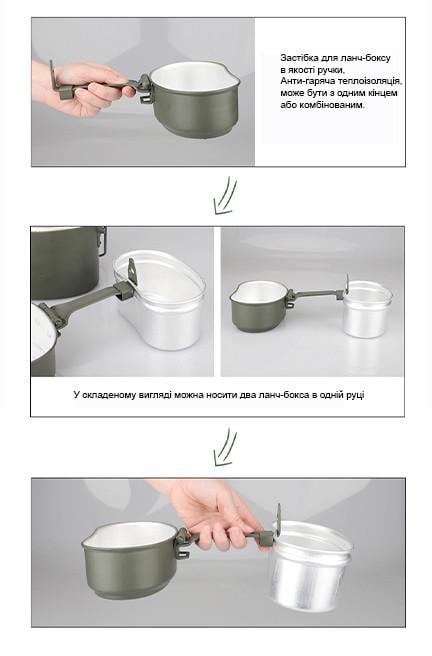 Застібка для ланч-боксу в якості ручки, Анти-гаряча теплоізоляція, може бути з одним кінцем або комбінованим.

У складеному вигляді можна носити два ланч-бокса в одній руці