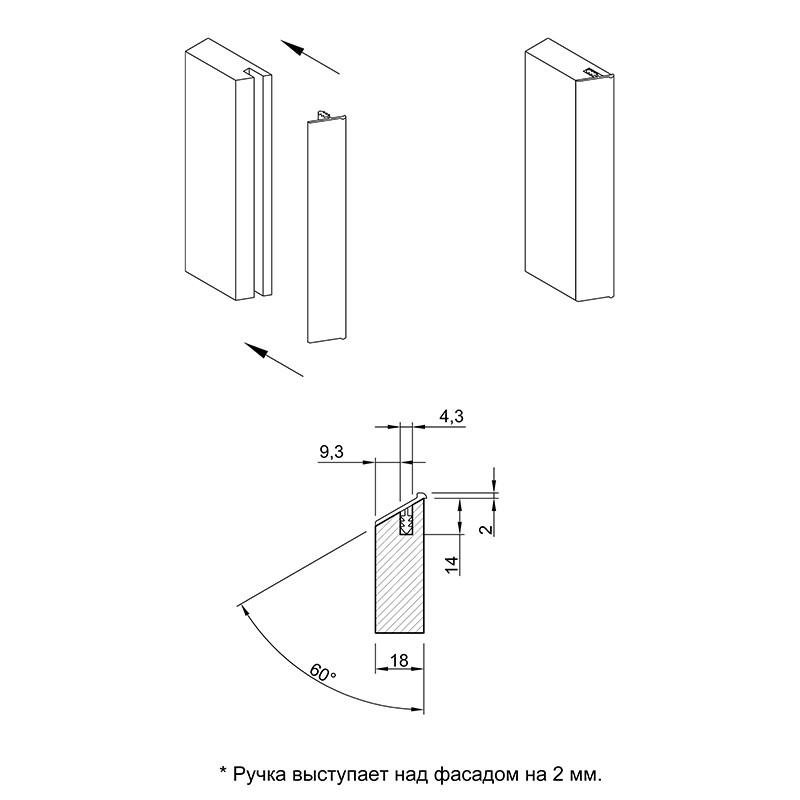 4,3
9,3
2
14
18
60°

* Ручка выступает над фасадом на 2 мм.