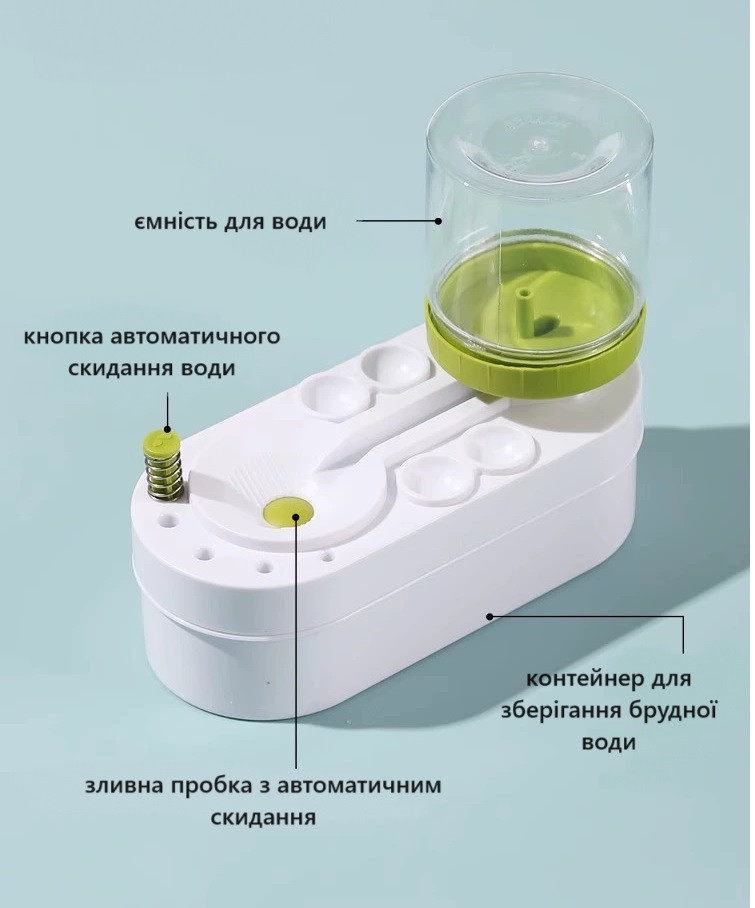 ємність для води

кнопка автоматичного скидання води

контейнер для зберігання брудної води

зливна пробка з автоматичним скидання