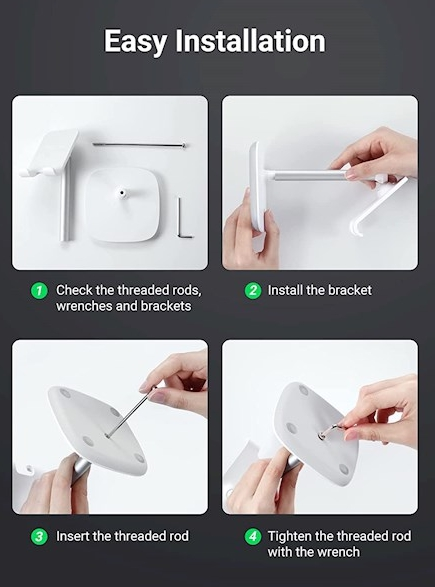 Easy Installation

1 Check the threaded rods, wrenches and brackets

2 Install the bracket

3 Insert the threaded rod

4 Tighten the threaded rod with the wrench