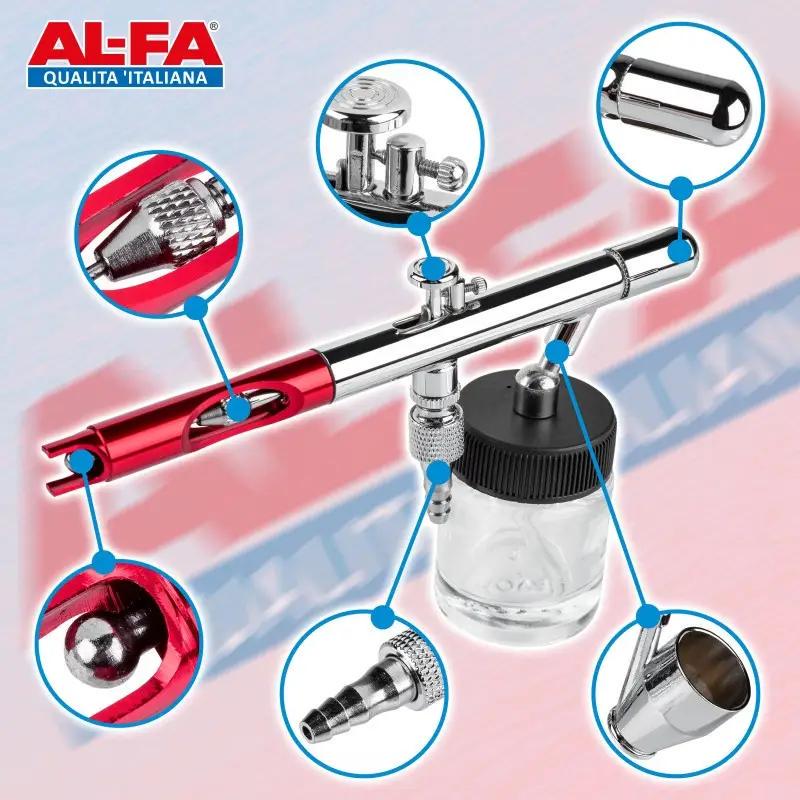 AL-FA®
QUALITA 'ITALIANA