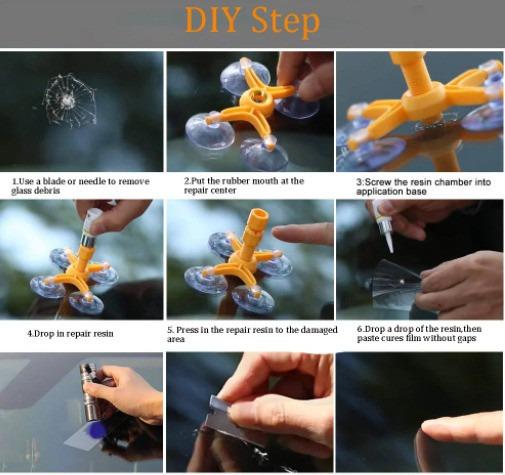 DIY Step

1.Use a blade or needle to remove glass debris

2.Put the rubber mouth at the repair center

3:Screw the resin chamber into application base

4.Drop in repair resin

5. Press in the repair resin to the damaged area

6.Drop a drop of the resin,then paste cures film without gaps