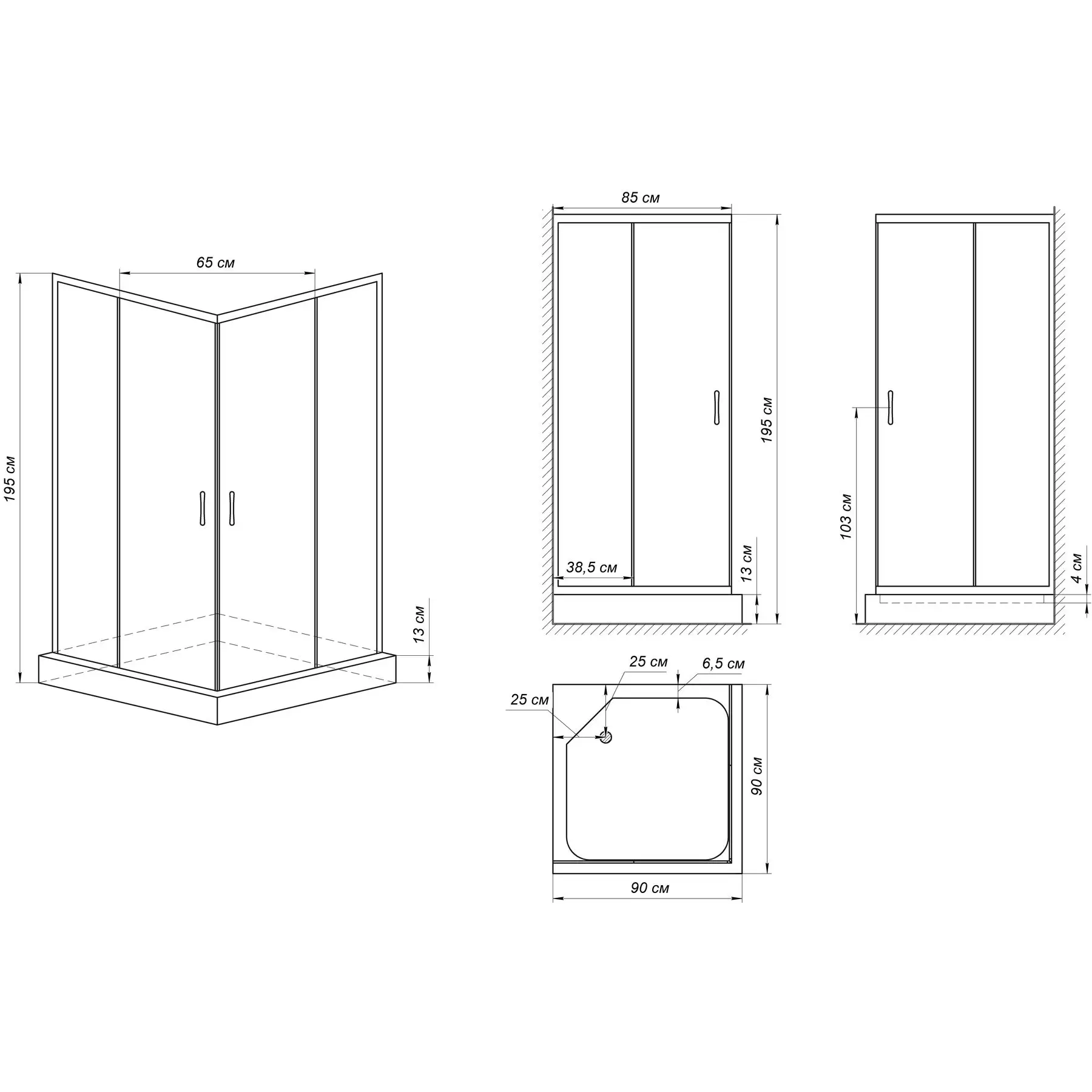 65 см
195 см
13 см
85 см
195 см
38,5 см
13 см
103 см
4 см
25 см
6,5 см
25 см
90 см
90 см