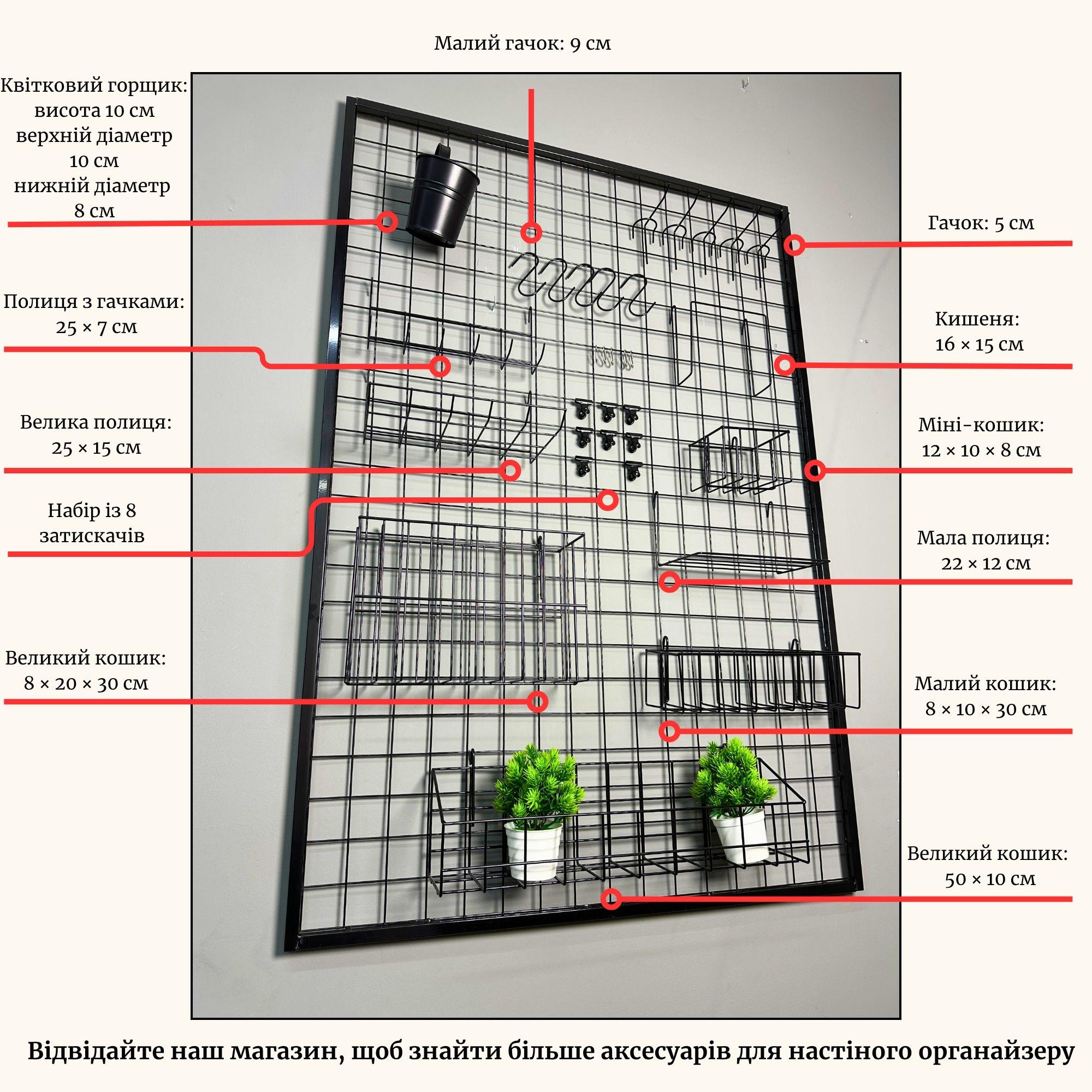 Малий гачок: 9 см

Квітковий горщик:
висота 10 см
верхній діаметр
10 см
нижній діаметр
8 см

Полиця з гачками:
25 × 7 см

Велика полиця:
25 × 15 см

Набір із 8
затискачів

Великий кошик:
8 × 20 × 30 см

Гачок: 5 см

Кишеня:
16 × 15 см

Міні-кошик:
12 × 10 × 8 см

Мала полиця:
22 × 12 см

Малий кошик:
8 × 10 × 30 см

Великий кошик:
50 × 10 см

Відвідайте наш магазин, щоб знайти більше аксесуарів для настіного органайзеру