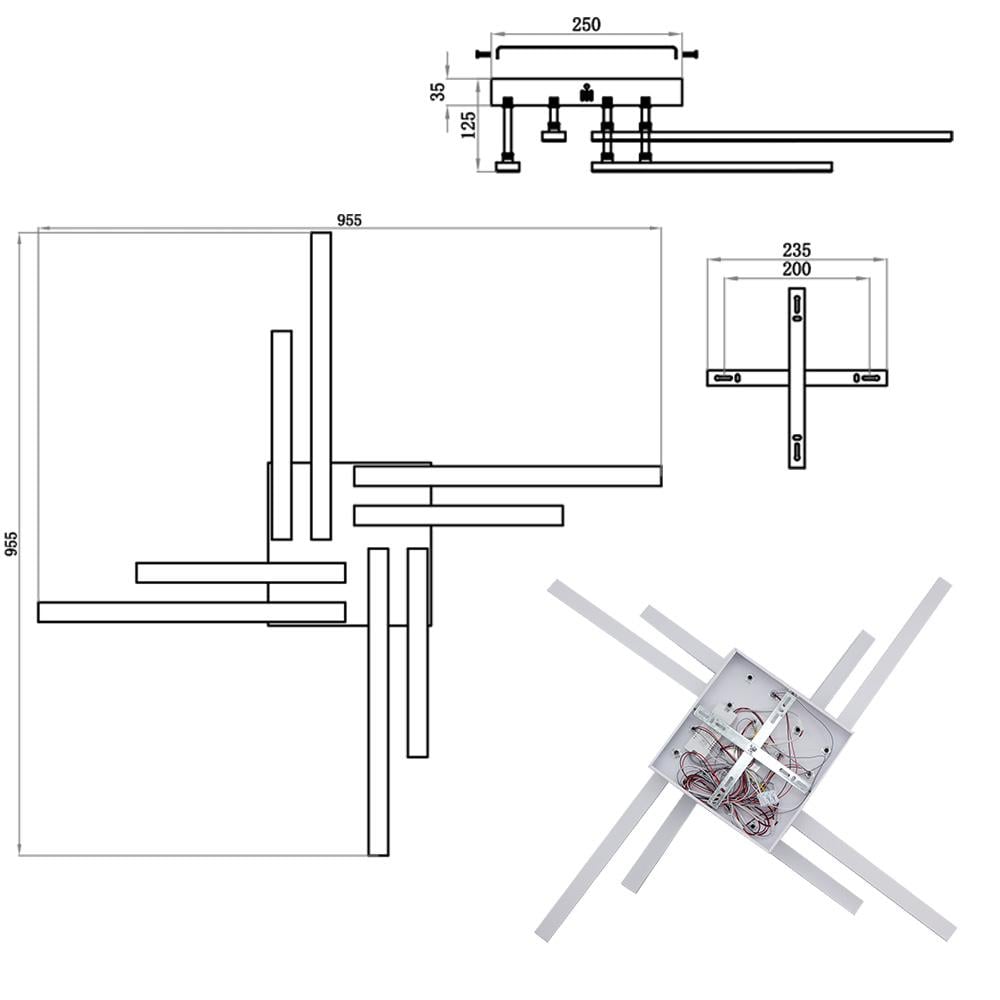 250
35
125
955
955
235
200