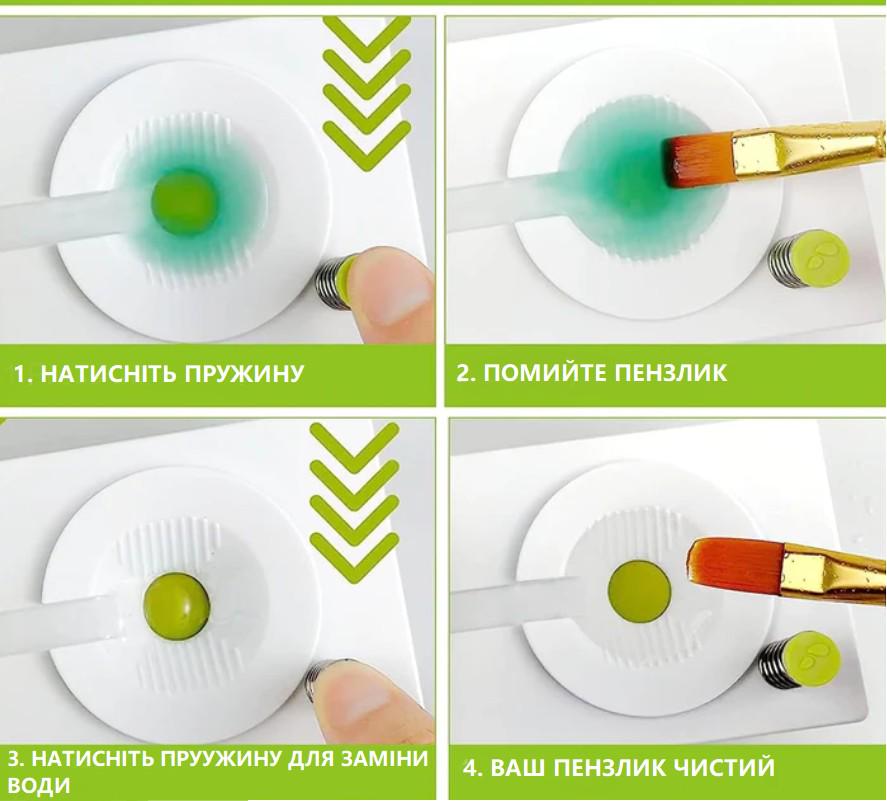 1. НАТИСНІТЬ ПРУЖИНУ

2. ПОМИЙТЕ ПЕНЗЛИК

3. НАТИСНІТЬ ПРУУЖИНУ ДЛЯ ЗАМІНИ ВОДИ

4. ВАШ ПЕНЗЛИК ЧИСТИЙ