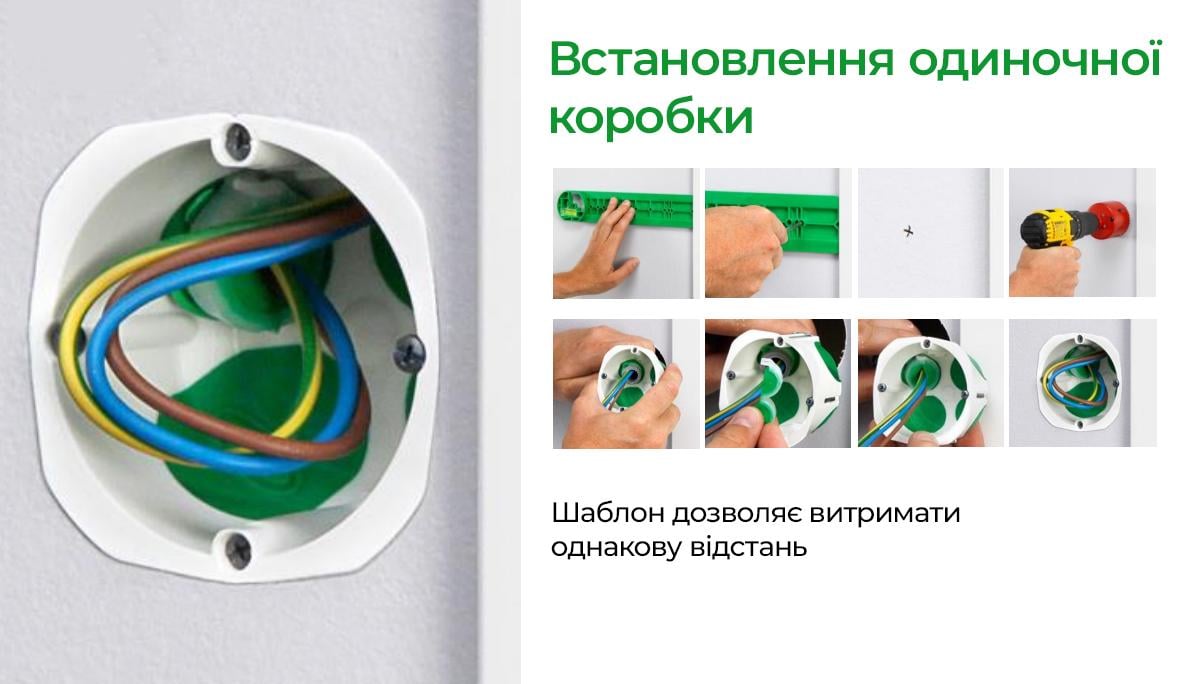 Встановлення одиночної коробки

Шаблон дозволяє витримати однакову відстань