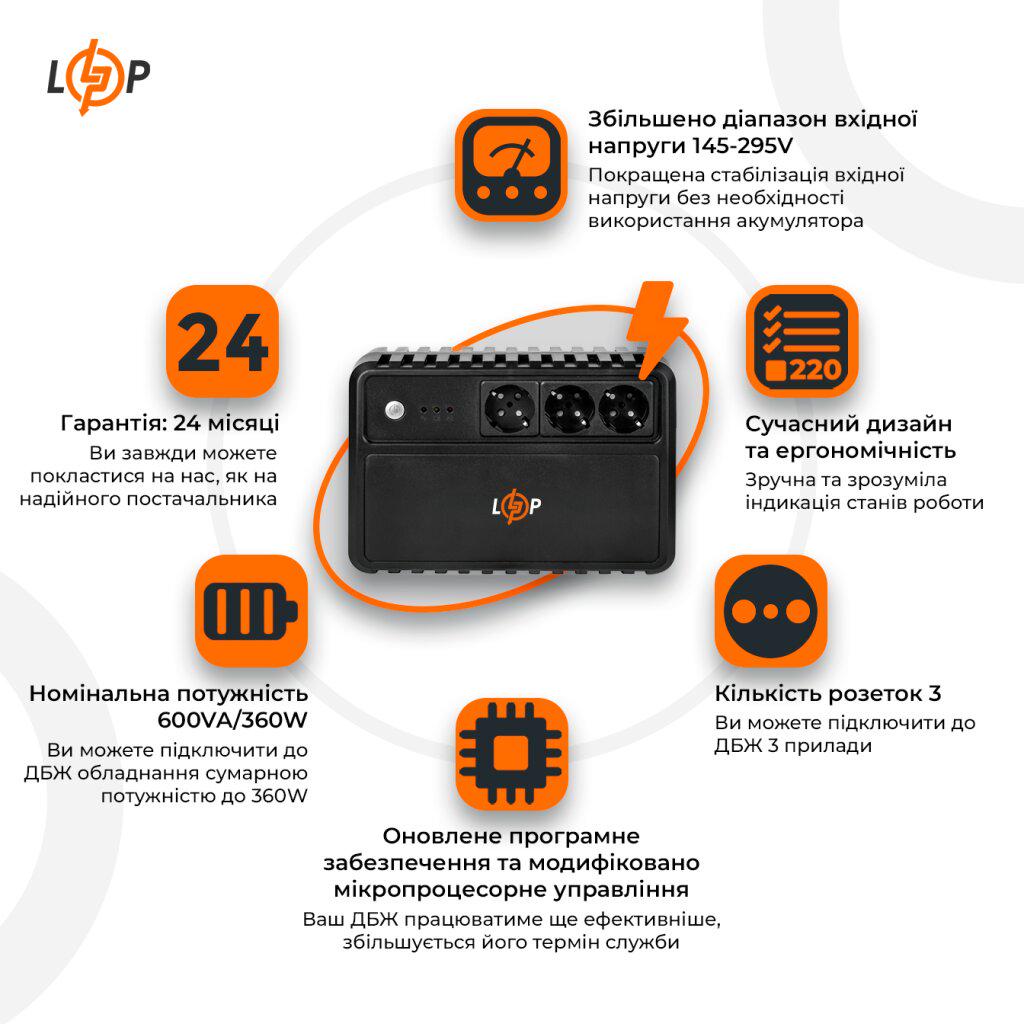 LP

Збільшено діапазон вхідної напруги 145-295V
Покращена стабілізація вхідної напруги без необхідності використання акумулятора

24

Гарантія: 24 місяці
Ви завжди можете покластися на нас, як на надійного постачальника

220

Сучасний дизайн та ергономічність
Зручна та зрозуміла індикація станів роботи

LP

Номінальна потужність 600VA/360W
Ви можете підключити до ДБЖ обладнання сумарною потужністю до 360W

Кількість розеток 3
Ви можете підключити до ДБЖ 3 прилади

Оновлене програмне забезпечення та модифіковано мікропроцесорне управління
Ваш ДБЖ працюватиме ще ефективніше, збільшується його термін служби