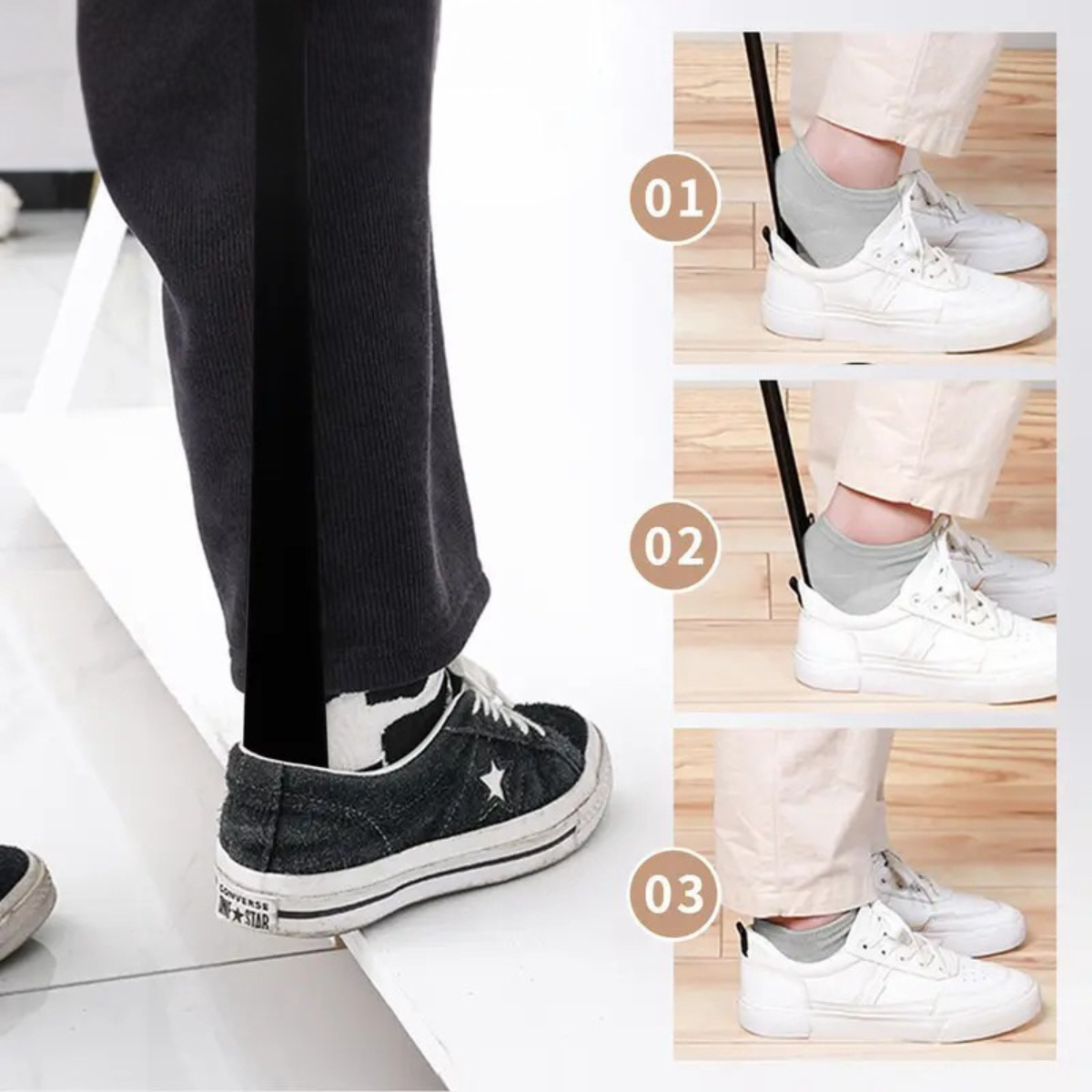 01

02

03

CONVERSE
ONE★STAR