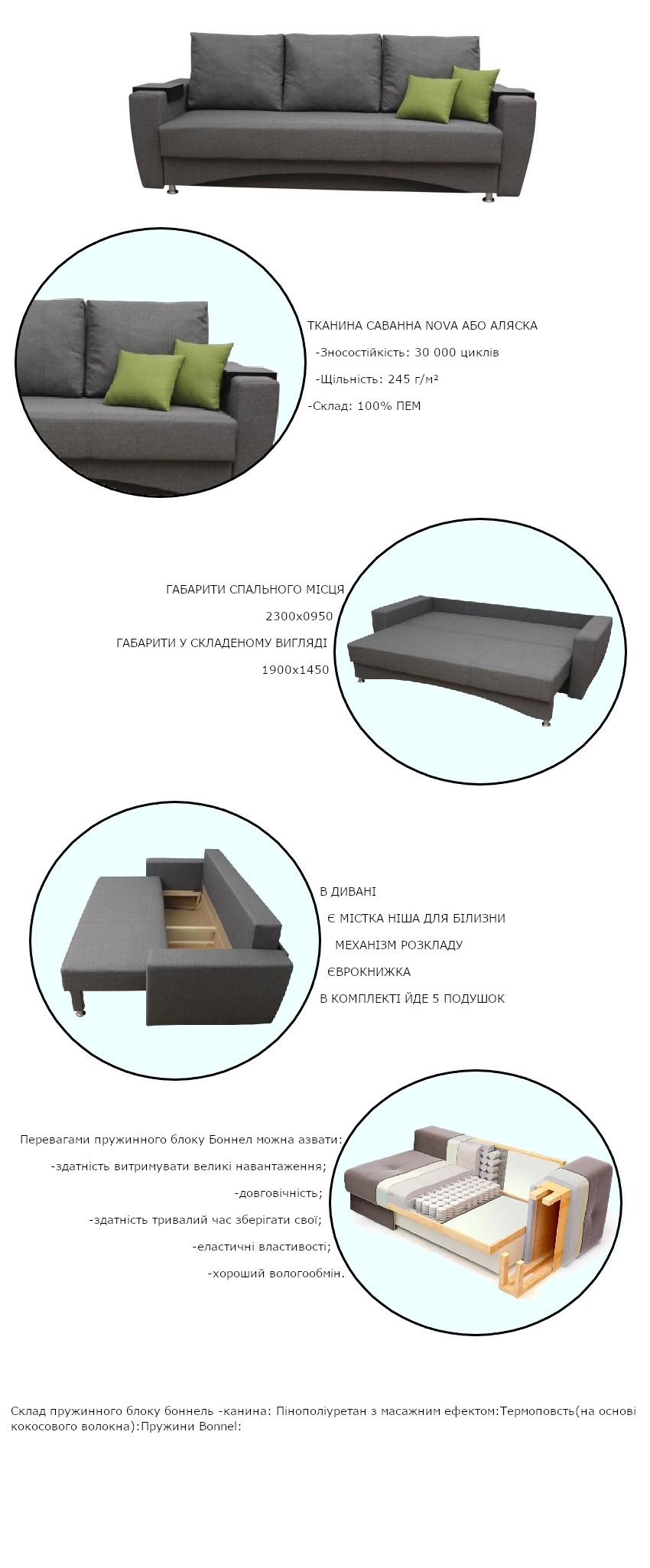 ТКАНИНА САВАННА NOVA АБО АЛЯСКА

-Зносостійкість: 30 000 циклів

-Щільність: 245 г/м²

-Склад: 100% ПЕМ

ГАБАРИТИ СПАЛЬНОГО МІСЦЯ

2300х0950

ГАБАРИТИ У СКЛАДЕНОМУ ВИГЛЯДІ

1900х1450

В ДИВАНІ

Є МІСТКА НІША ДЛЯ БІЛИЗНИ

МЕХАНІЗМ РОЗКЛАДУ

ЄВРОКНИЖКА

В КОМПЛЕКТІ ЙДЕ 5 ПОДУШОК

Перевагами пружинного блоку Боннел можна азвати:

-здатність витримувати великі навантаження;

-довговічність;

-здатність тривалий час зберігати свої;

-еластичні властивості;

-хороший вологообмін.

Склад пружинного блоку боннель -канина: Пінополіуретан з масажним ефектом:Термоповсть(на основі кокосового волокна):Пружини Bonnel: