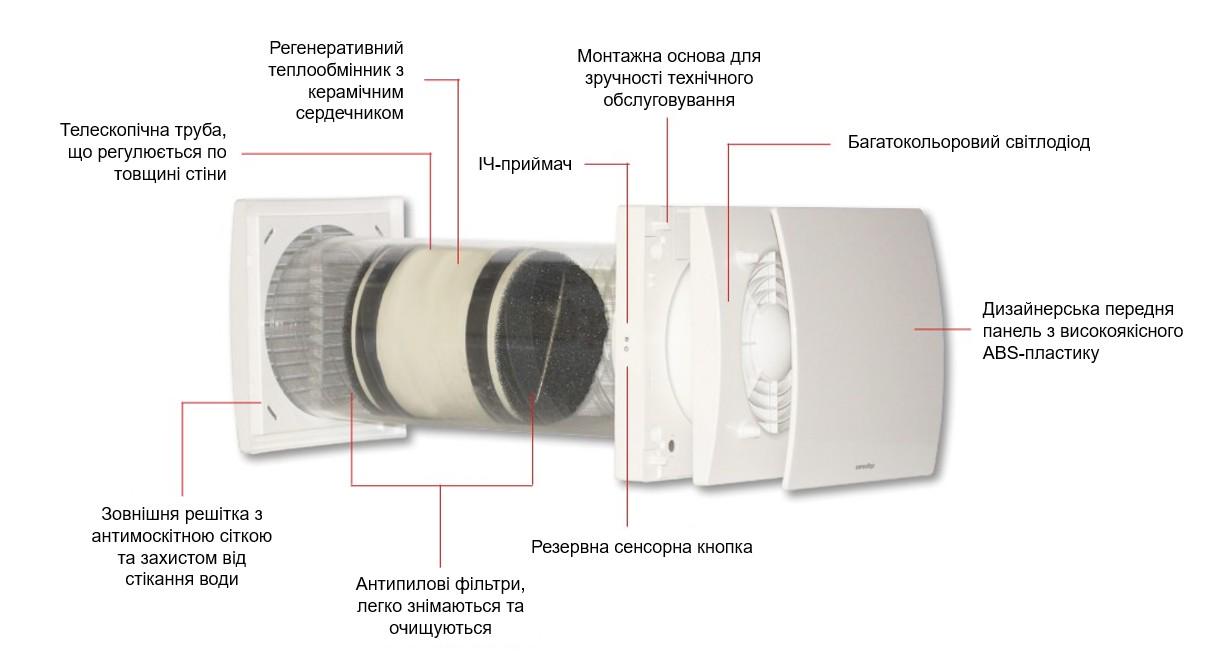 Регенеративний теплообмінник з керамічним сердечником

Монтажна основа для зручності технічного обслуговування

Телескопічна труба, що регулюється по товщині стіни

ІЧ-приймач

Багатокольоровий світлодіод

Дизайнерська передня панель з високоякісного ABS-пластику

Зовнішня решітка з антимоскітною сіткою та захистом від стікання води

Резервна сенсорна кнопка

Антипилові фільтри, легко знімаються та очищуються