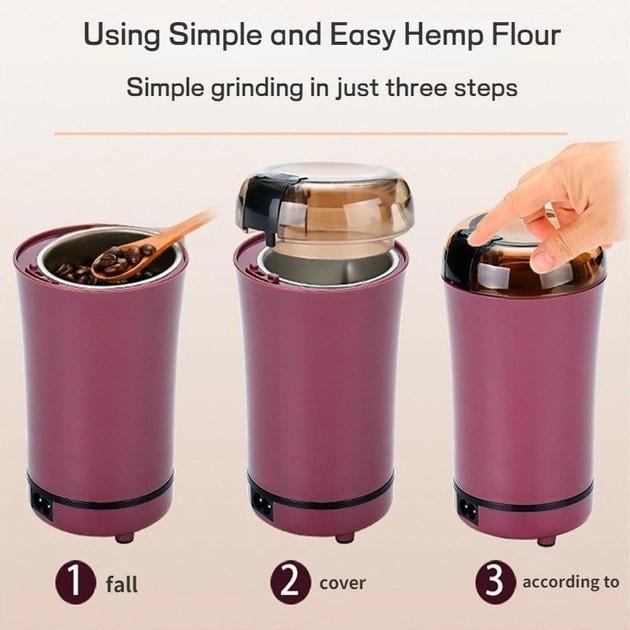 Using Simple and Easy Hemp Flour

Simple grinding in just three steps

1 fall

2 cover

3 according to