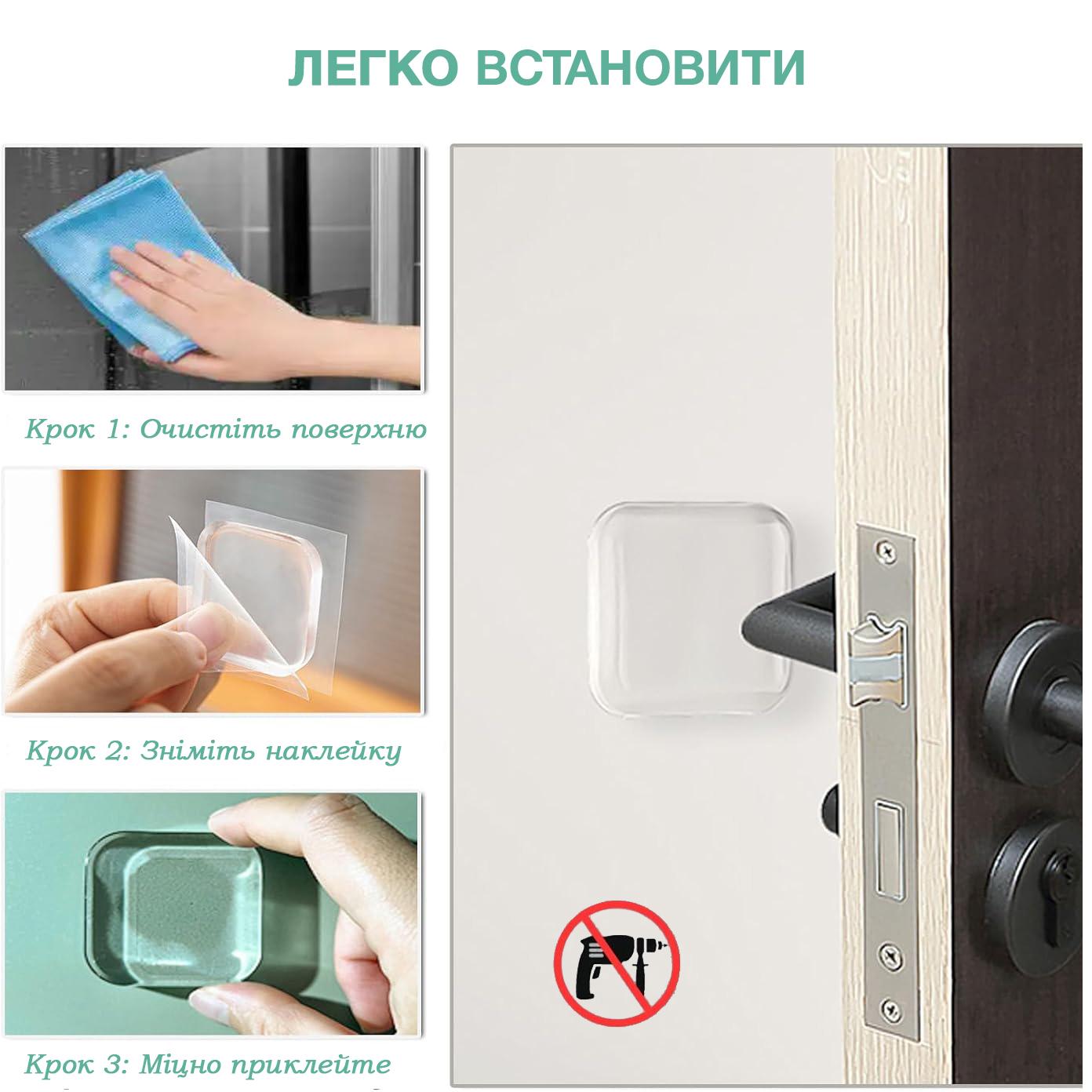 ЛЕГКО ВСТАНОВИТИ

Крок 1: Очистіть поверхню

Крок 2: Зніміть наклейку

Крок 3: Міцно приклейте