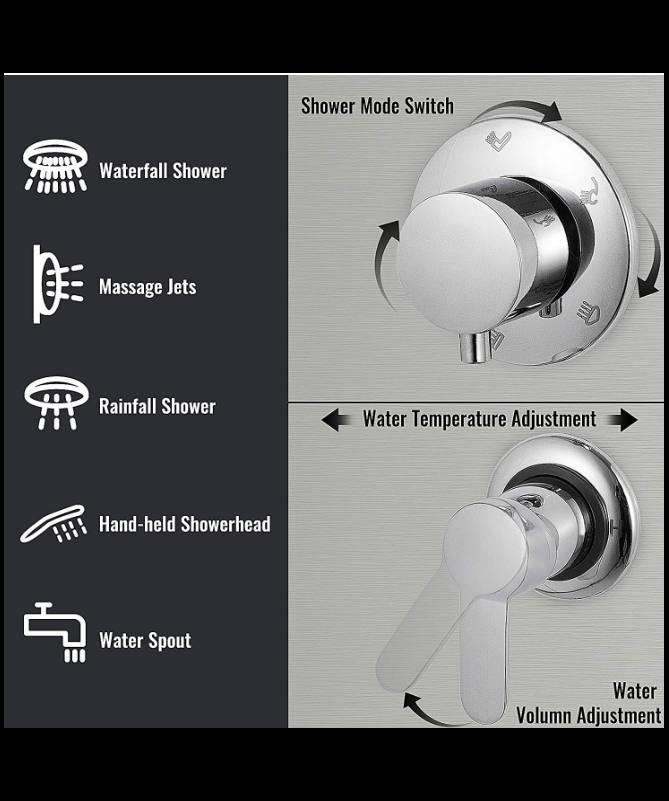 Waterfall Shower

Massage Jets

Rainfall Shower

Hand-held Showerhead

Water Spout

Shower Mode Switch

Water Temperature Adjustment

Water Volumn Adjustment