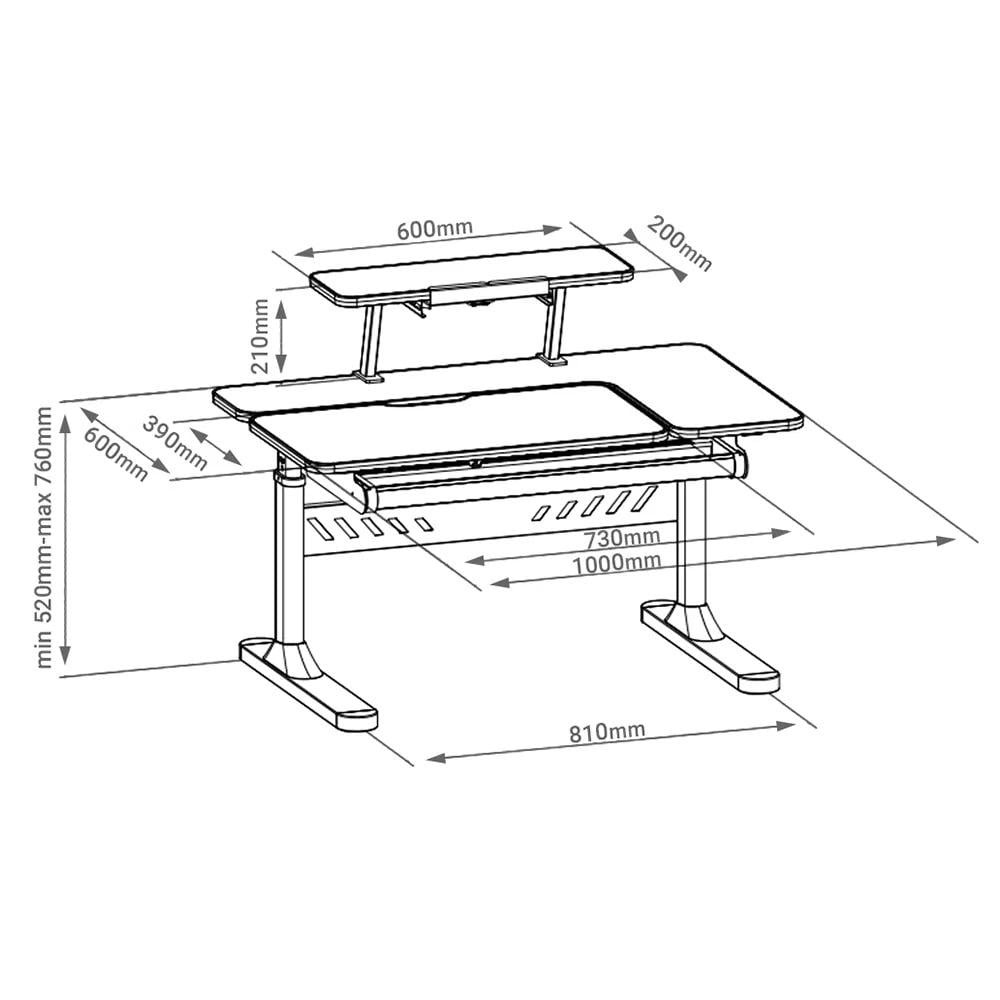 600mm
200mm
210mm
390mm
600mm
min 520mm-max 760mm
730mm
1000mm
810mm