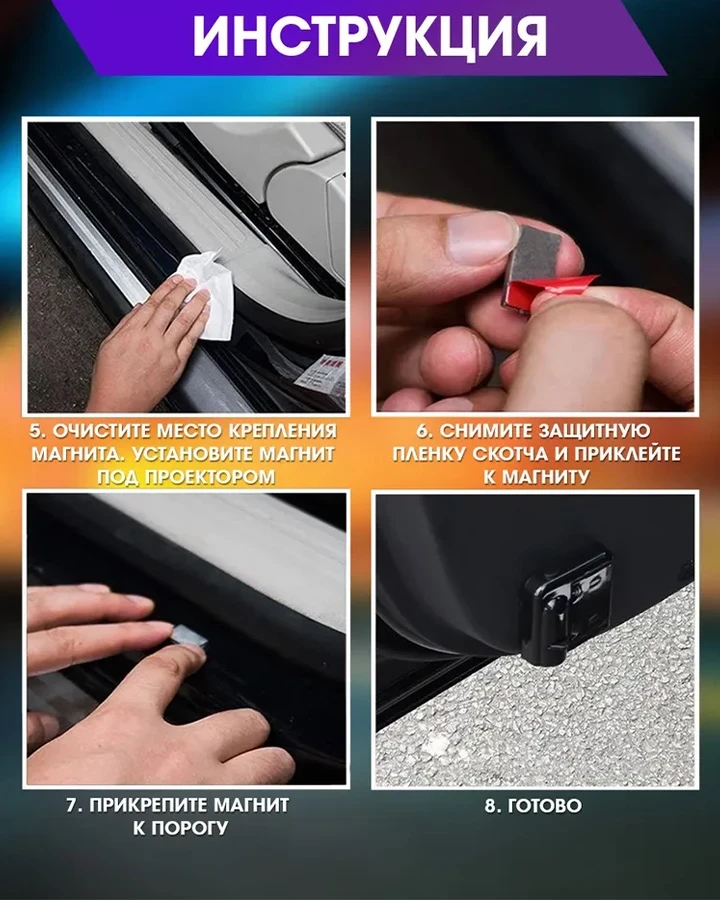 ИНСТРУКЦИЯ

5. ОЧИСТИТЕ МЕСТО КРЕПЛЕНИЯ МАГНИТА. УСТАНОВИТЕ МАГНИТ ПОД ПРОЕКТОРОМ

6. СНИМИТЕ ЗАЩИТНУЮ ПЛЕНКУ СКОТЧА И ПРИКЛЕЙТЕ К МАГНИТУ

7. ПРИКРЕПИТЕ МАГНИТ К ПОРОГУ

8. ГОТОВО