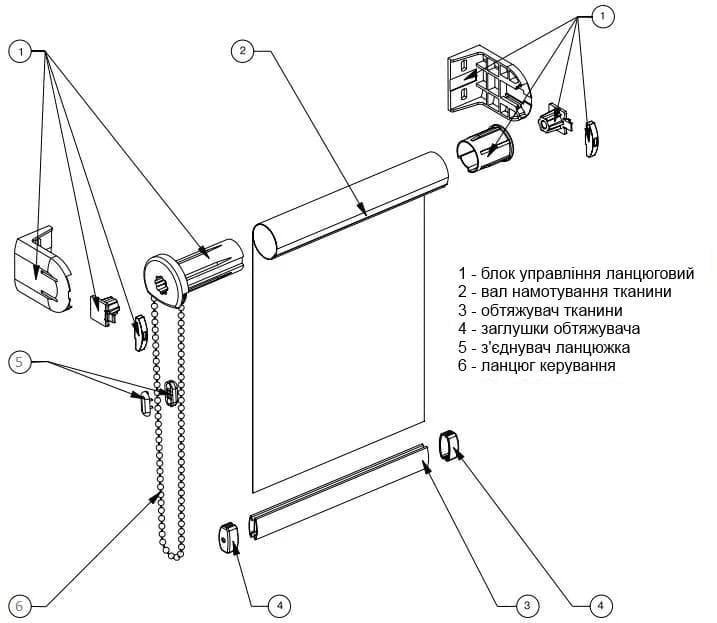 1

2

1

1 - блок управління ланцюговий
2 - вал намотування тканини
3 - обтяжувач тканини
4 - заглушки обтяжувача
5 - з'єднувач ланцюжка
6 - ланцюг керування

5

6

4

3

4