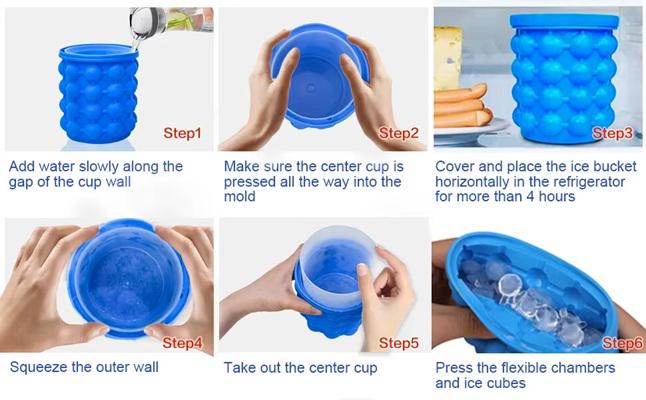 Step1

Add water slowly along the gap of the cup wall

Step2

Make sure the center cup is pressed all the way into the mold

Step3

Cover and place the ice bucket horizontally in the refrigerator for more than 4 hours

Step4

Squeeze the outer wall

Step5

Take out the center cup

Step6

Press the flexible chambers and ice cubes