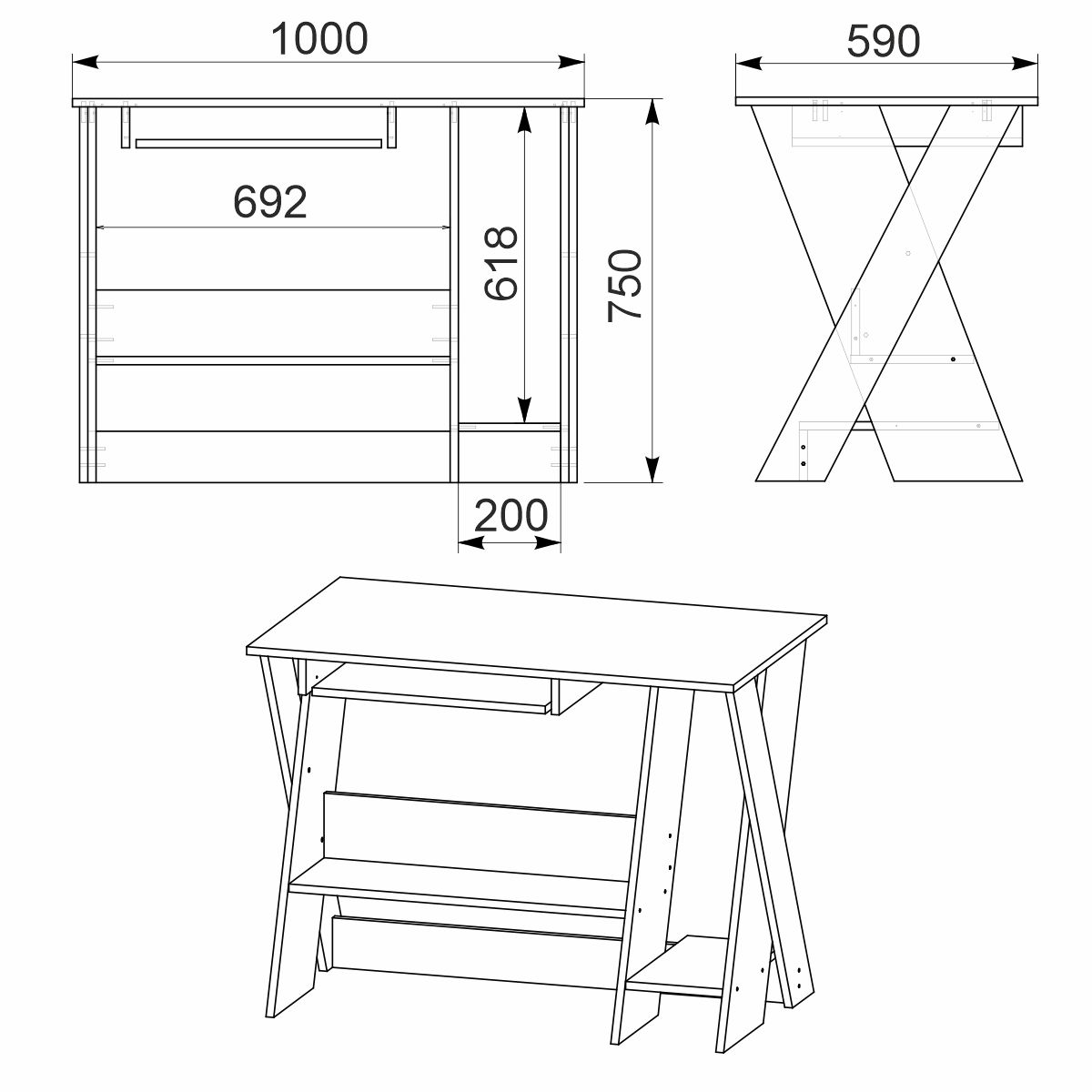 1000
590
692
618
750
200