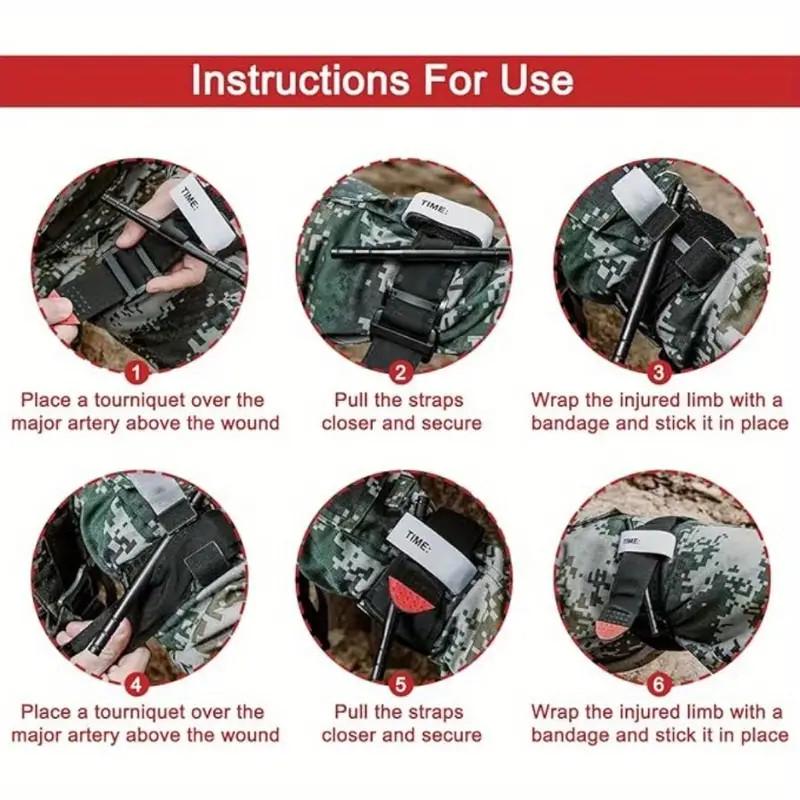 Instructions For Use

TIME:

1

Place a tourniquet over the major artery above the wound

TIME:

2

Pull the straps closer and secure

3

Wrap the injured limb with a bandage and stick it in place

4

Place a tourniquet over the major artery above the wound

TIME:

5

Pull the straps closer and secure

TIME:

6

Wrap the injured limb with a bandage and stick it in place