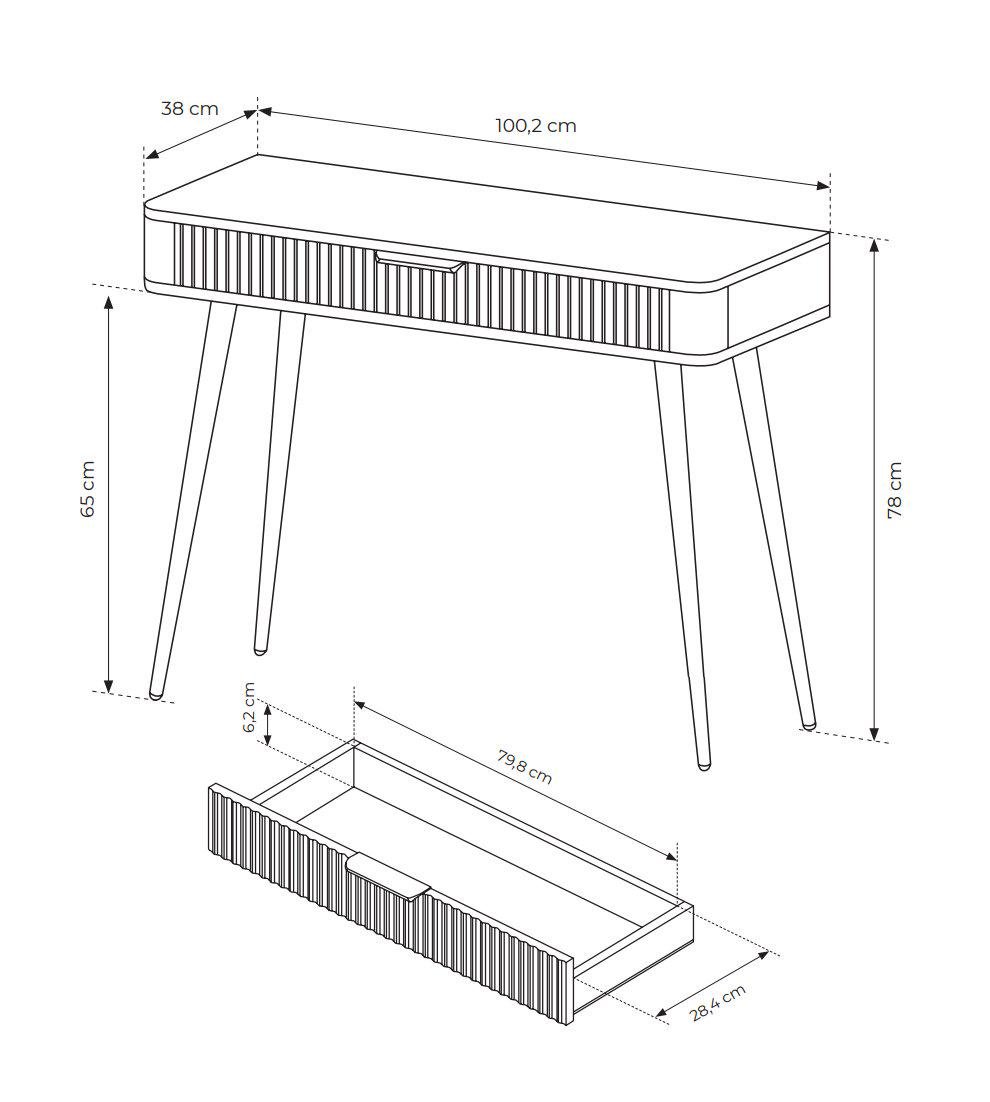 38 cm
100,2 cm
65 cm
78 cm
6,2 cm
79,8 cm
28,4 cm