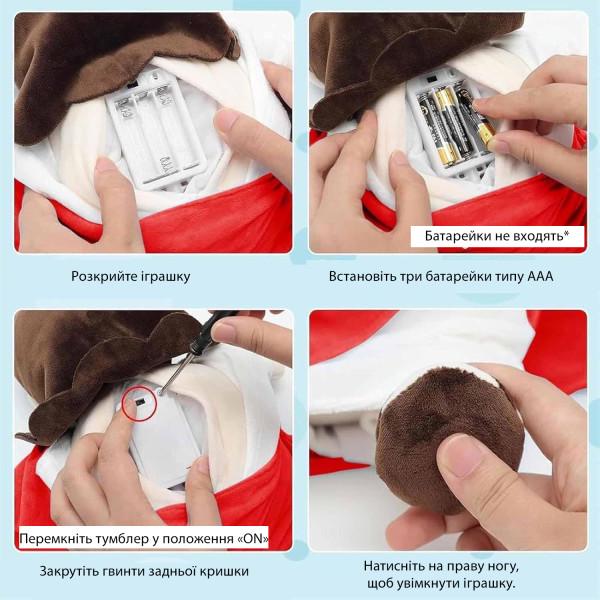 Розкрийте іграшку

Батарейки не входять*

Встановіть три батарейки типу ААА

Перемкніть тумблер у положення «ON»

Закрутіть гвинти задньої кришки

Натисніть на праву ногу, щоб увімкнути іграшку.