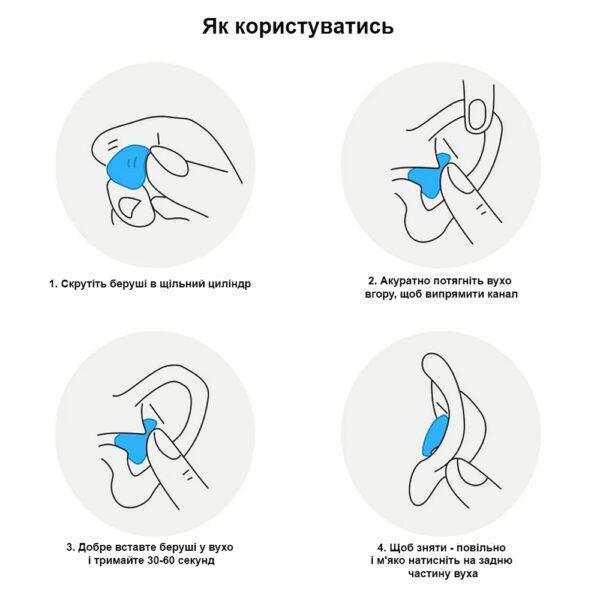 Як користуватись

1. Скрутіть беруші в щільний циліндр

2. Акуратно потягніть вухо вгору, щоб випрямити канал

3. Добре вставте беруші у вухо і тримайте 30-60 секунд

4. Щоб зняти - повільно і м'яко натисніть на задню частину вуха