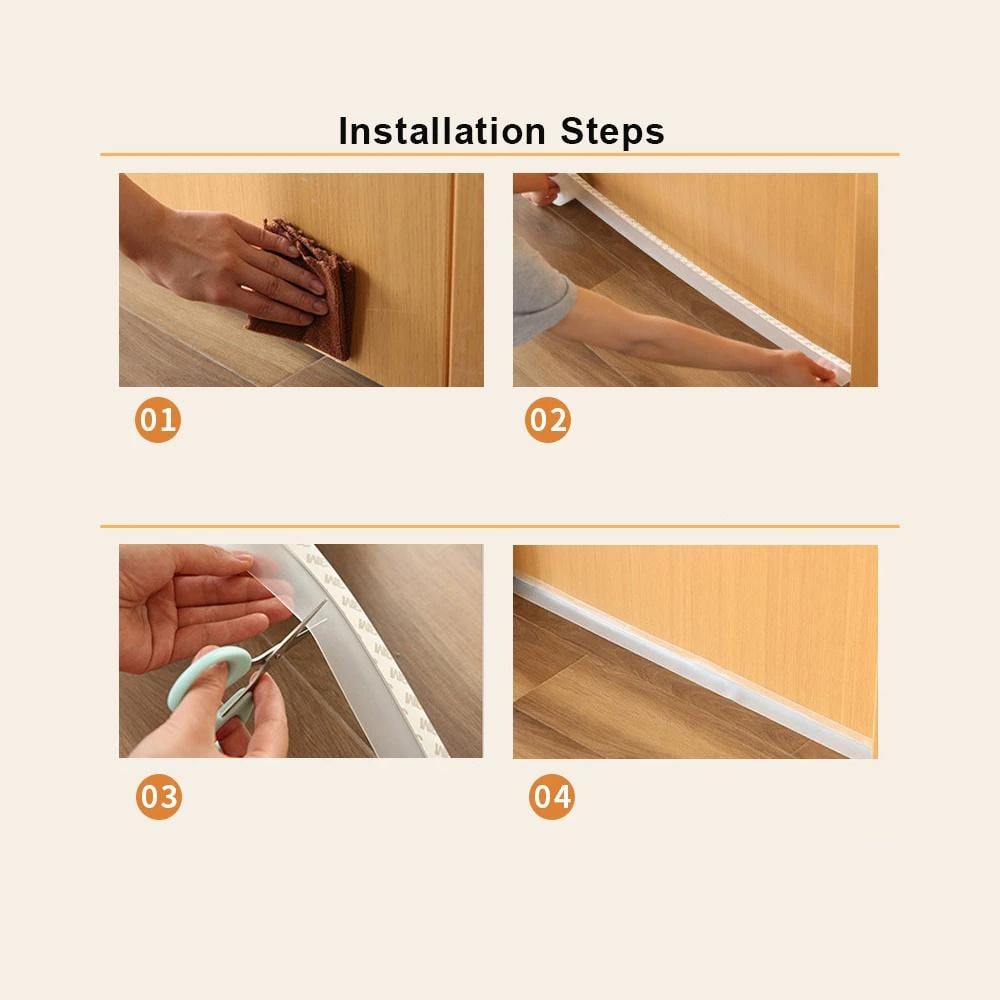 Installation Steps

01

02

03

04