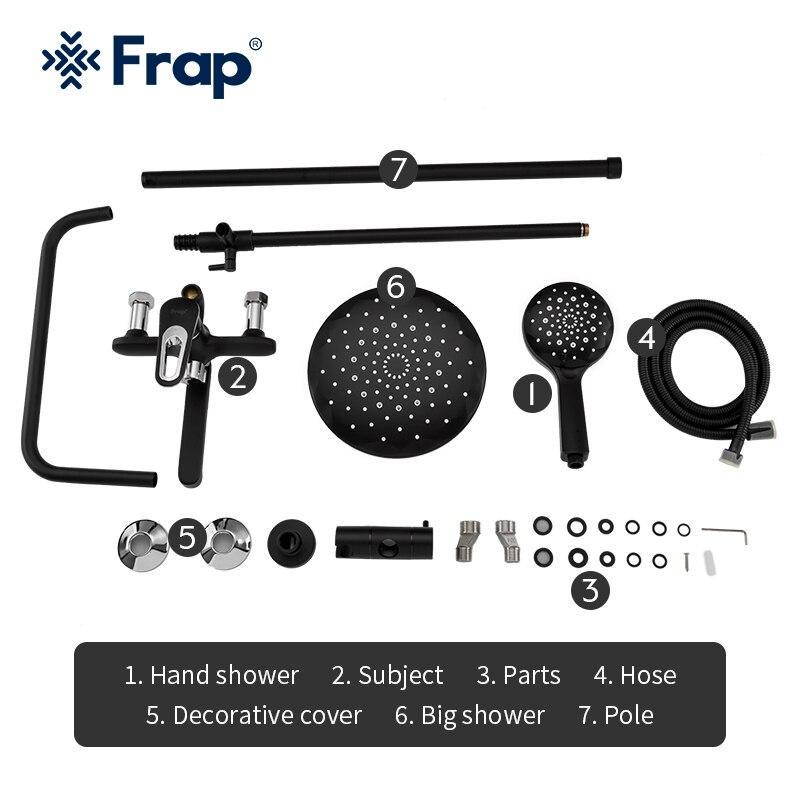 Frap®

7
6
2
1
4
5
3

1. Hand shower 2. Subject 3. Parts 4. Hose
5. Decorative cover 6. Big shower 7. Pole