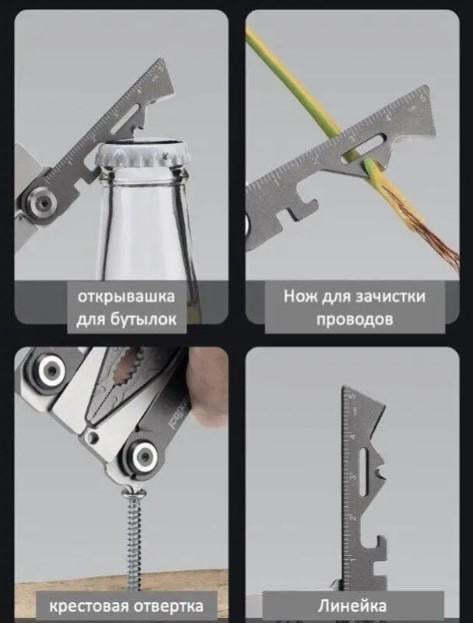 открывашка для бутылок

Нож для зачистки проводов

крестовая отвертка

Линейка