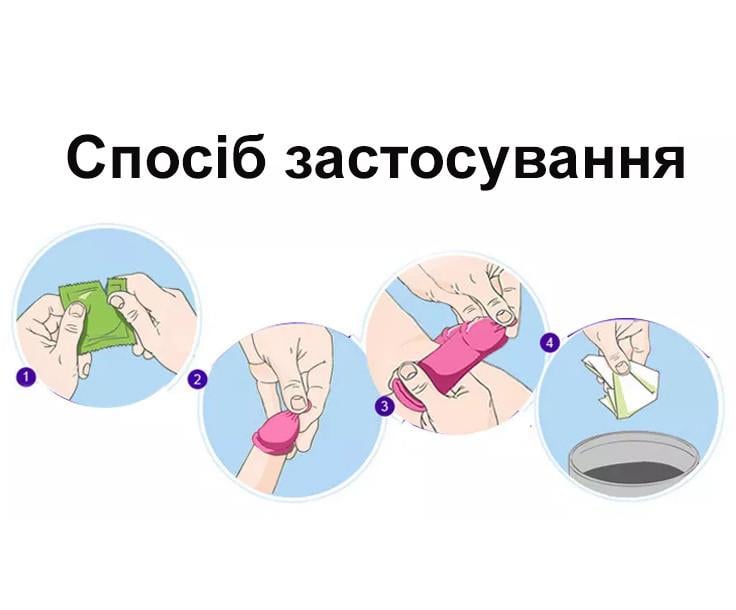 Спосіб застосування

1

2

3

4